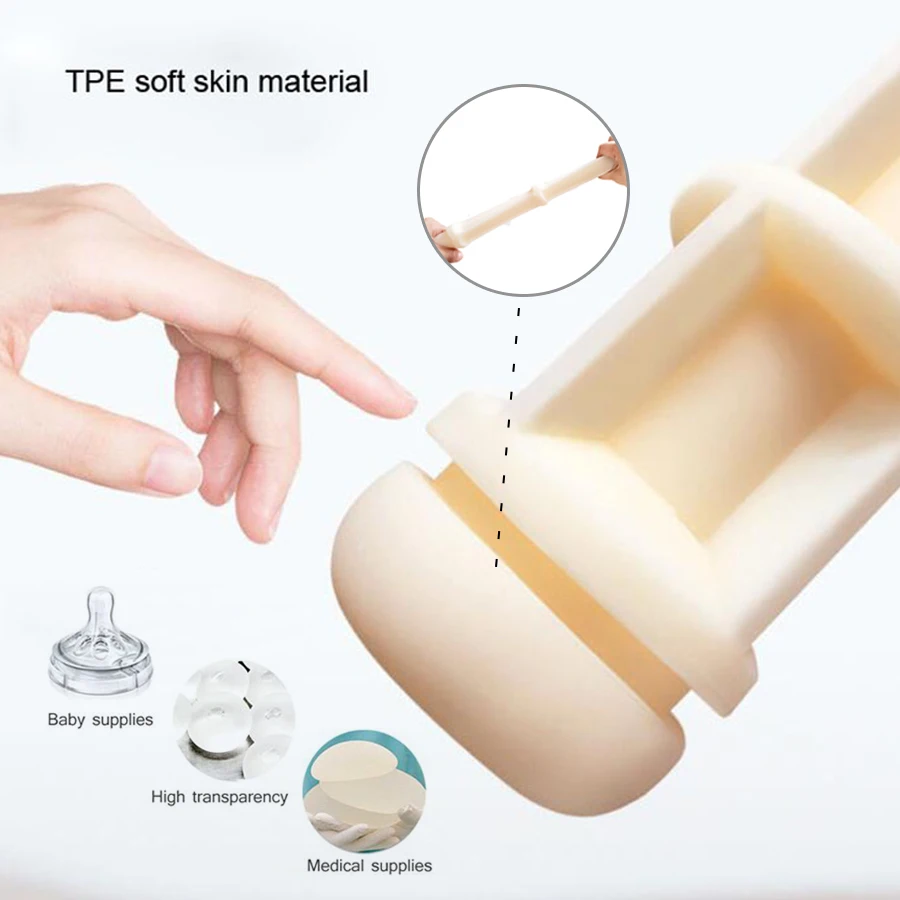 TPE soft skin material

Baby supplies

High transparency

Medical supplies