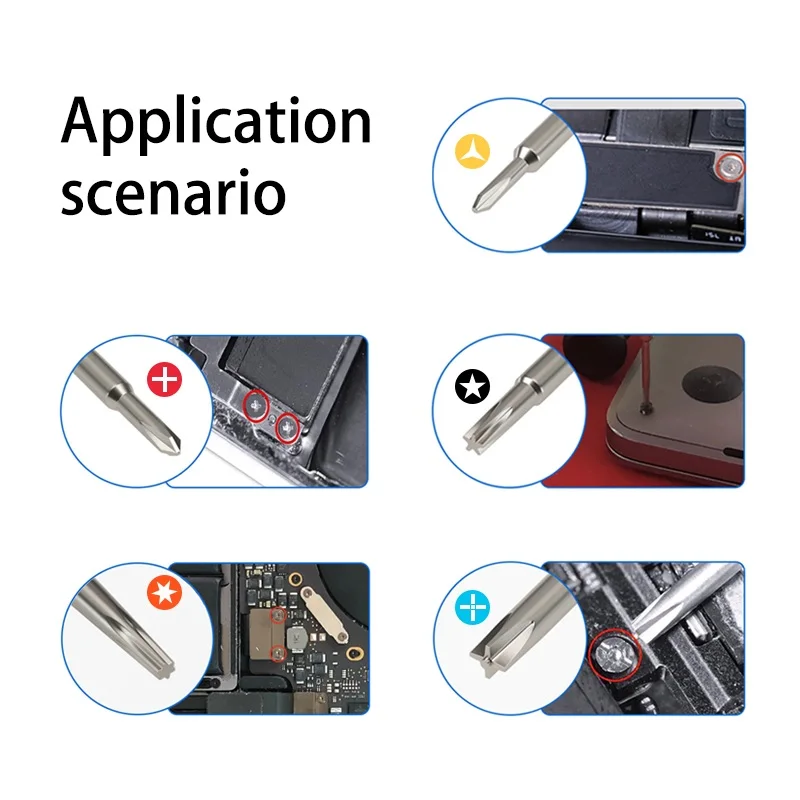 Application scenario