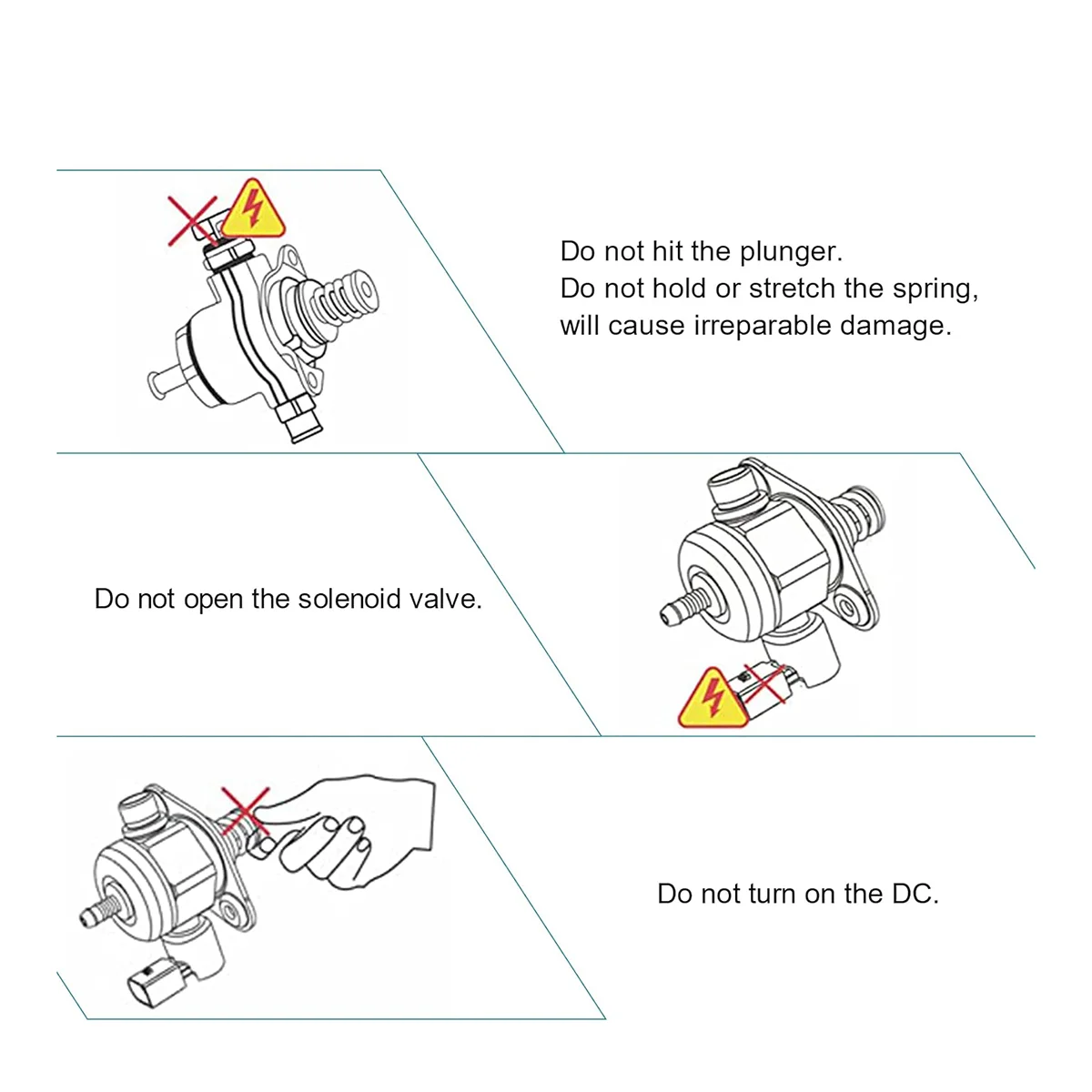 Do not hit the plunger.
Do not hold or stretch the spring, will cause irreparable damage.

Do not open the solenoid valve.

Do not turn on the DC.