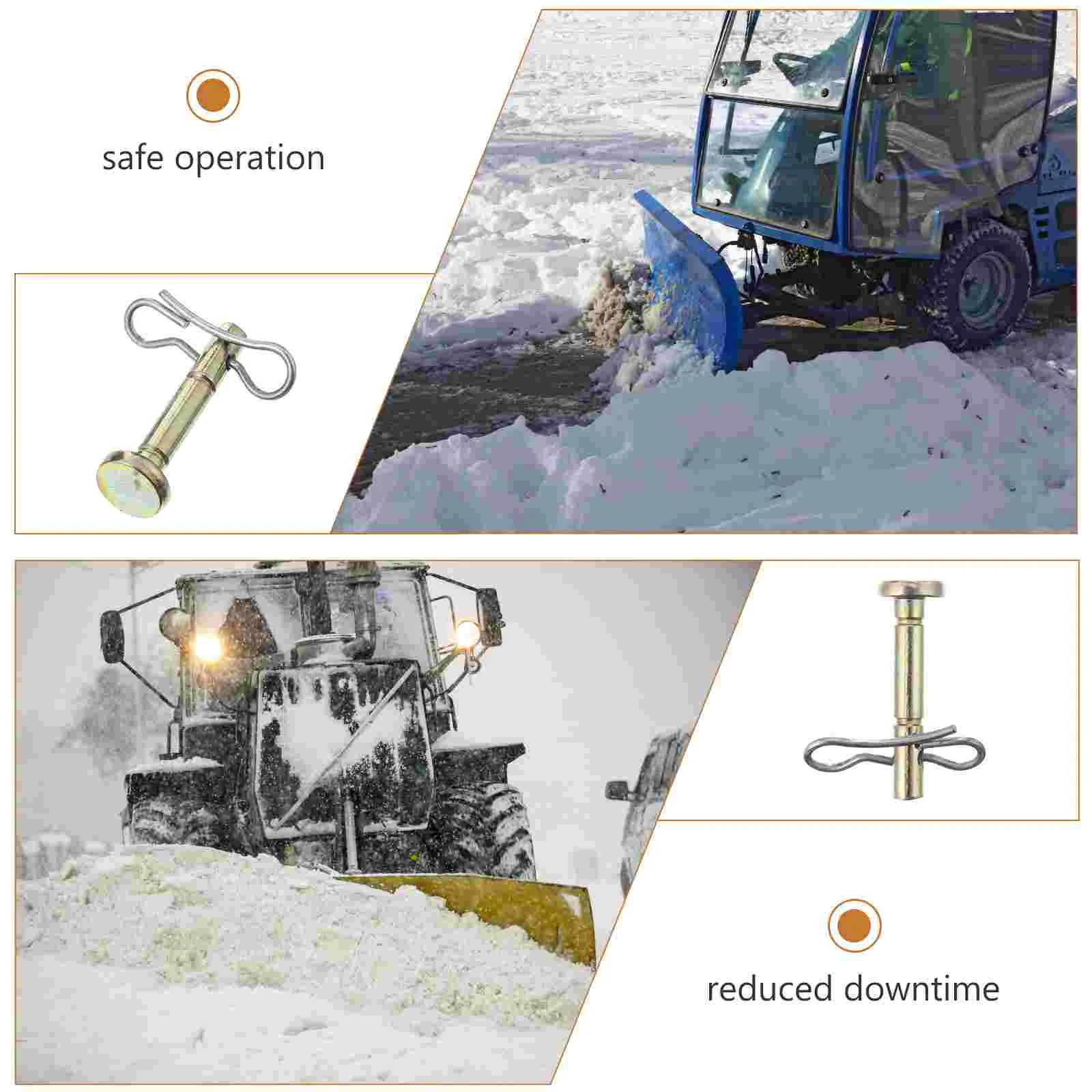 safe operation

reduced downtime