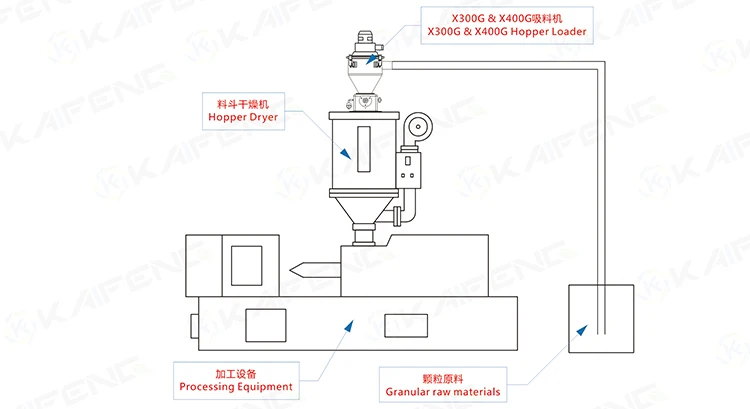 X300G & X400G吸料机
X300G & X400G Hopper Loader

料斗干燥机
Hopper Dryer

加工设备
Processing Equipment

颗粒原料
Granular raw materials

KAIFENG