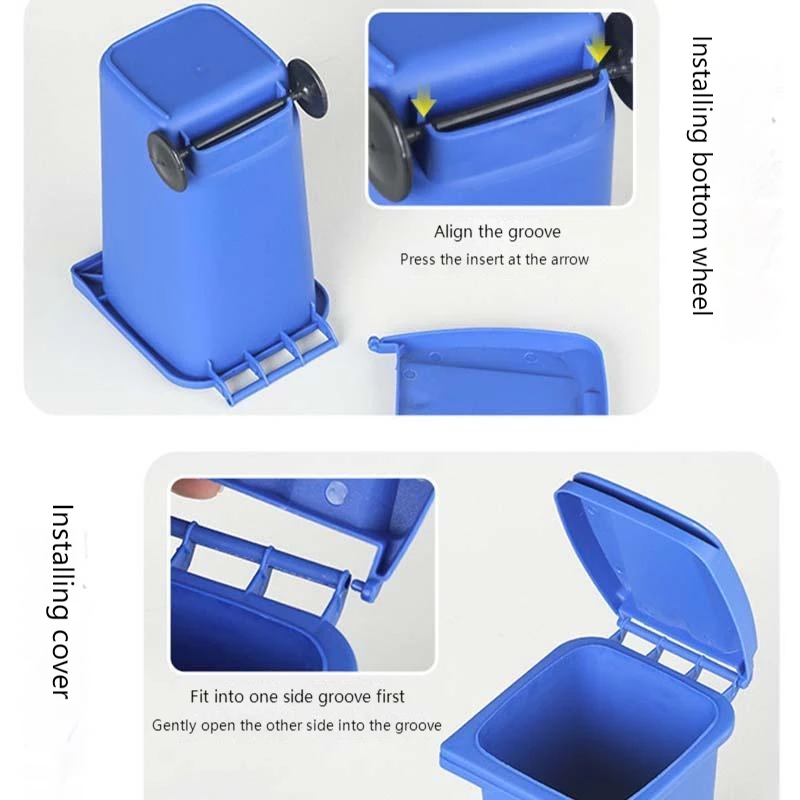 Installing bottom wheel

Align the groove
Press the insert at the arrow

Installing cover

Fit into one side groove first
Gently open the other side into the groove