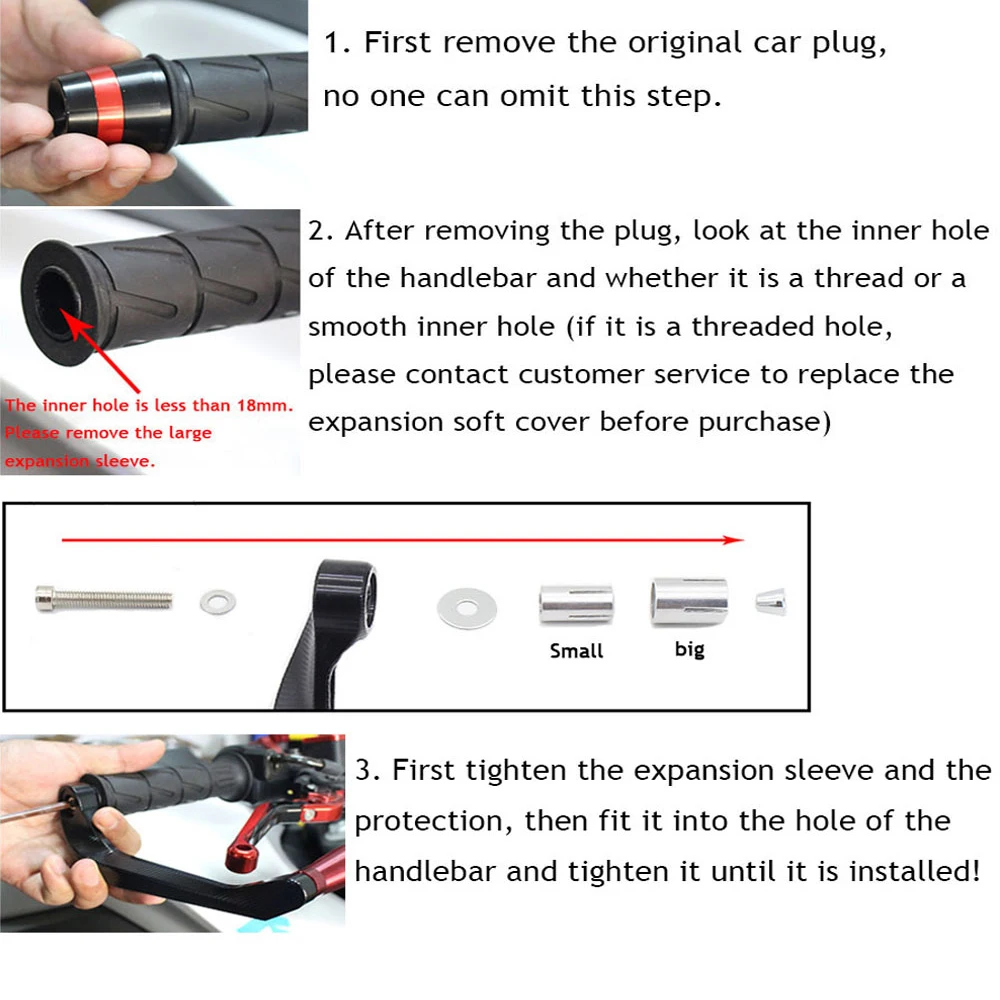 1. First remove the original car plug, no one can omit this step.

The inner hole is less than 18mm. Please remove the large expansion sleeve.

2. After removing the plug, look at the inner hole of the handlebar and whether it is a thread or a smooth inner hole (if it is a threaded hole, please contact customer service to replace the expansion soft cover before purchase)

Small

big

3. First tighten the expansion sleeve and the protection, then fit it into the hole of the handlebar and tighten it until it is installed!