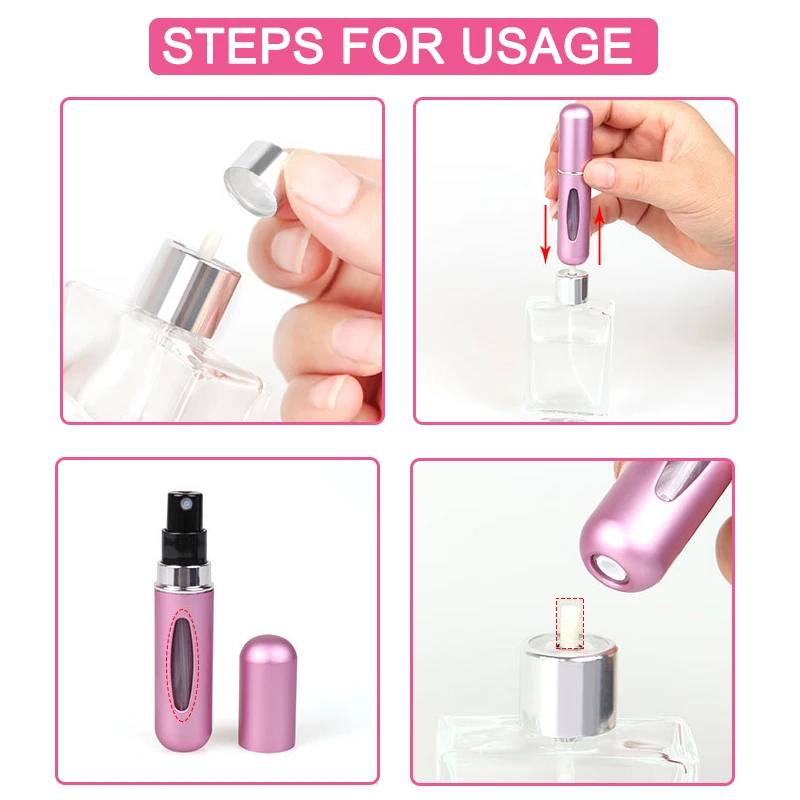 STEPS FOR USAGE