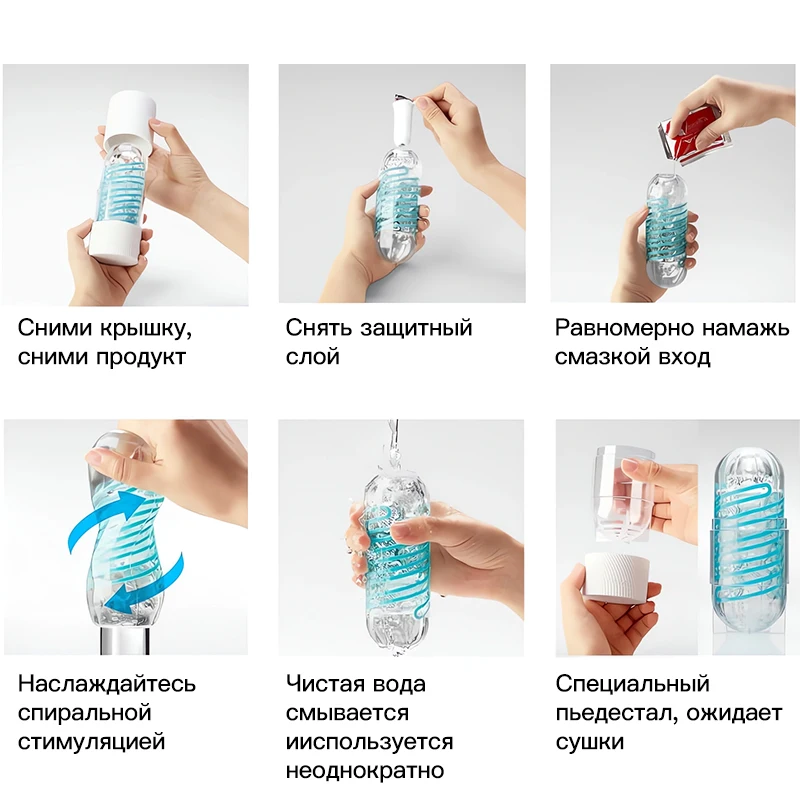 Сними крышку, сними продукт

Снять защитный слой

Равномерно намажь смазкой вход

Наслаждайтесь спиральной стимуляцией

Чистая вода смывается ииспользуется неоднократно

Специальный пьедестал, ожидает сушки