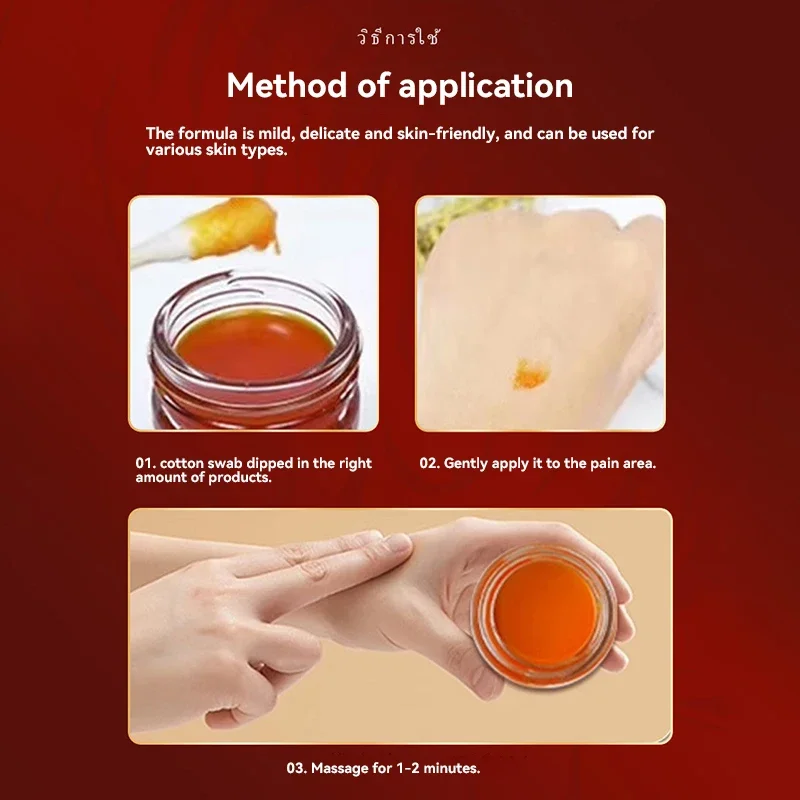 วิธีการใช้

Method of application

The formula is mild, delicate and skin-friendly, and can be used for various skin types.

01. cotton swab dipped in the right amount of products.

02. Gently apply it to the pain area.

03. Massage for 1-2 minutes.