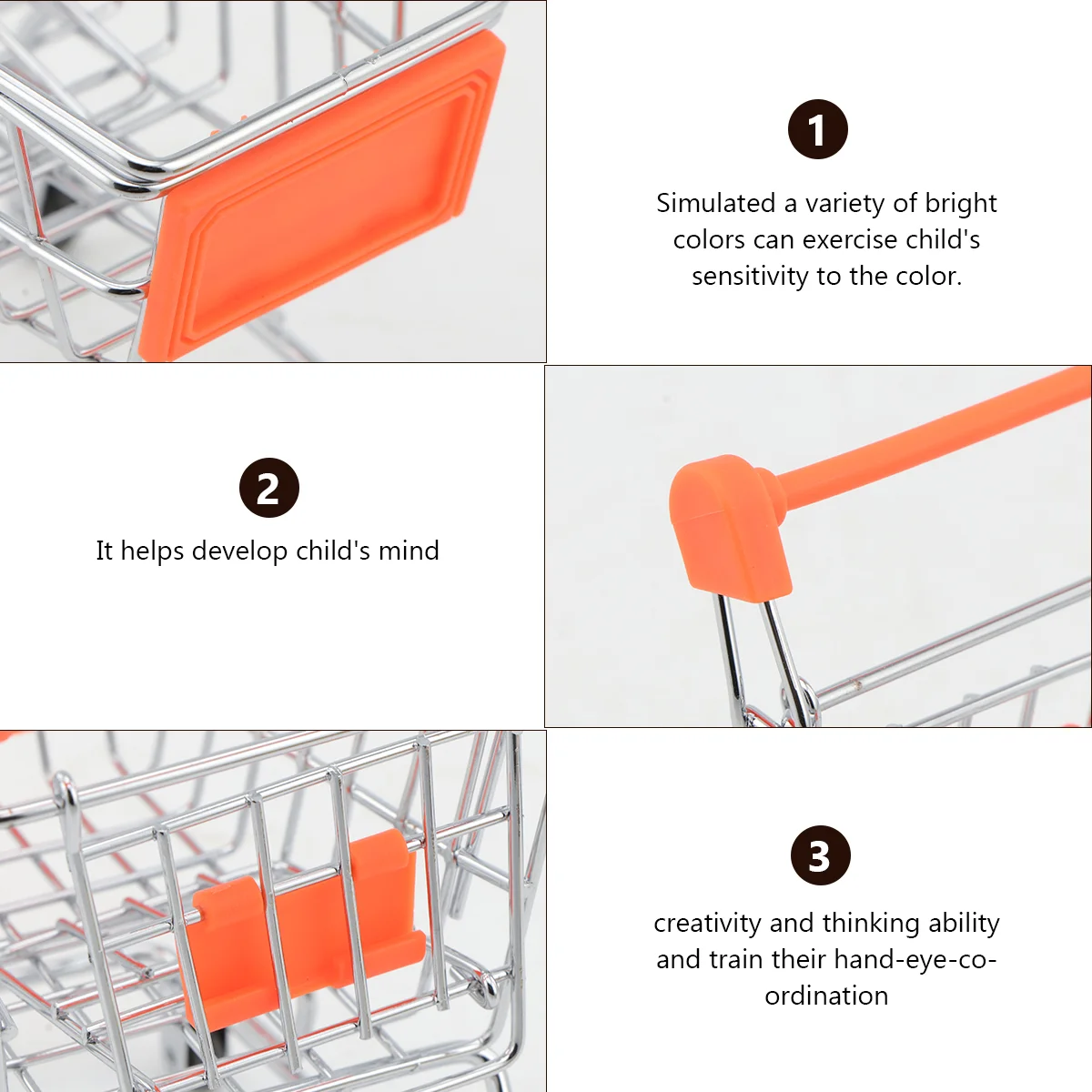 1

Simulated a variety of bright colors can exercise child's sensitivity to the color.

2

It helps develop child's mind

3

creativity and thinking ability and train their hand-eye-co-ordination