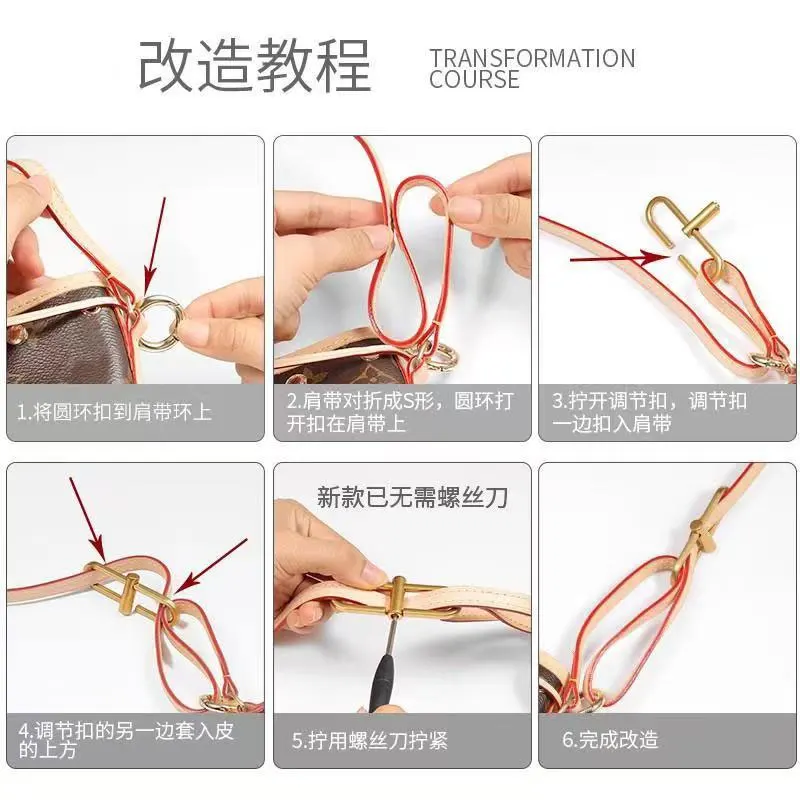 改造教程 TRANSFORMATION COURSE

1.将圆环扣到肩带环上

2.肩带对折成S形，圆环打开扣在肩带上

3.拧开调节扣，调节扣一边扣入肩带

4.调节扣的另一边套入皮的上方

新款已无需螺丝刀

5.拧用螺丝刀拧紧

6.完成改造