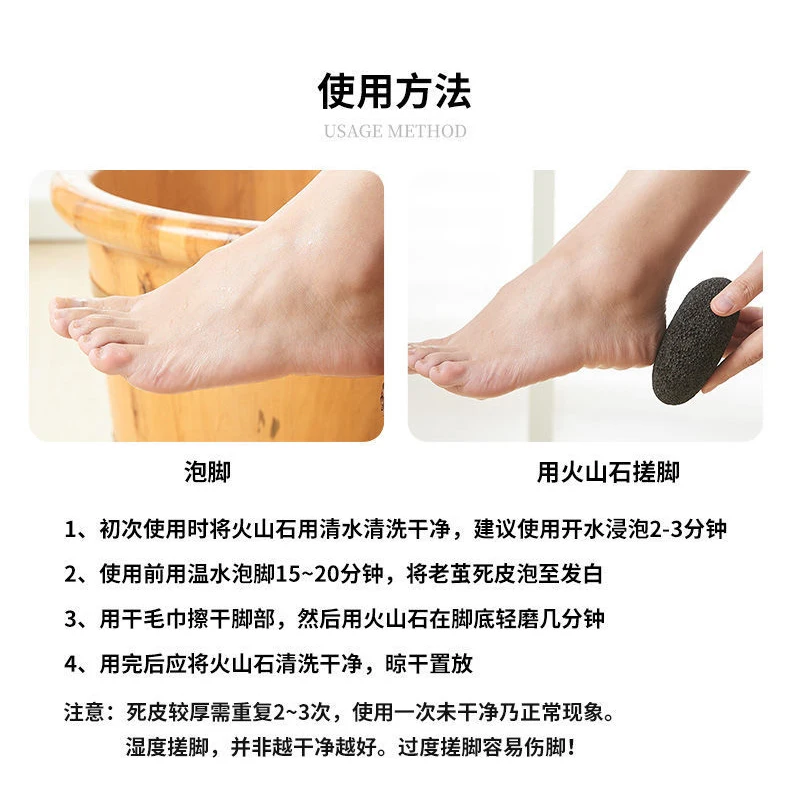 使用方法
USAGE METHOD

泡脚

用火山石搓脚

1、初次使用时将火山石用清水清洗干净，建议使用开水浸泡2-3分钟

2、使用前用温水泡脚15~20分钟，将老茧死皮泡至发白

3、用干毛巾擦干脚部，然后用火山石在脚底轻磨几分钟

4、用完后应将火山石清洗干净，晾干置放

注意：死皮较厚需重复2~3次，使用一次未干净乃正常现象。
湿度搓脚，并非越干净越好。过度搓脚容易伤脚！