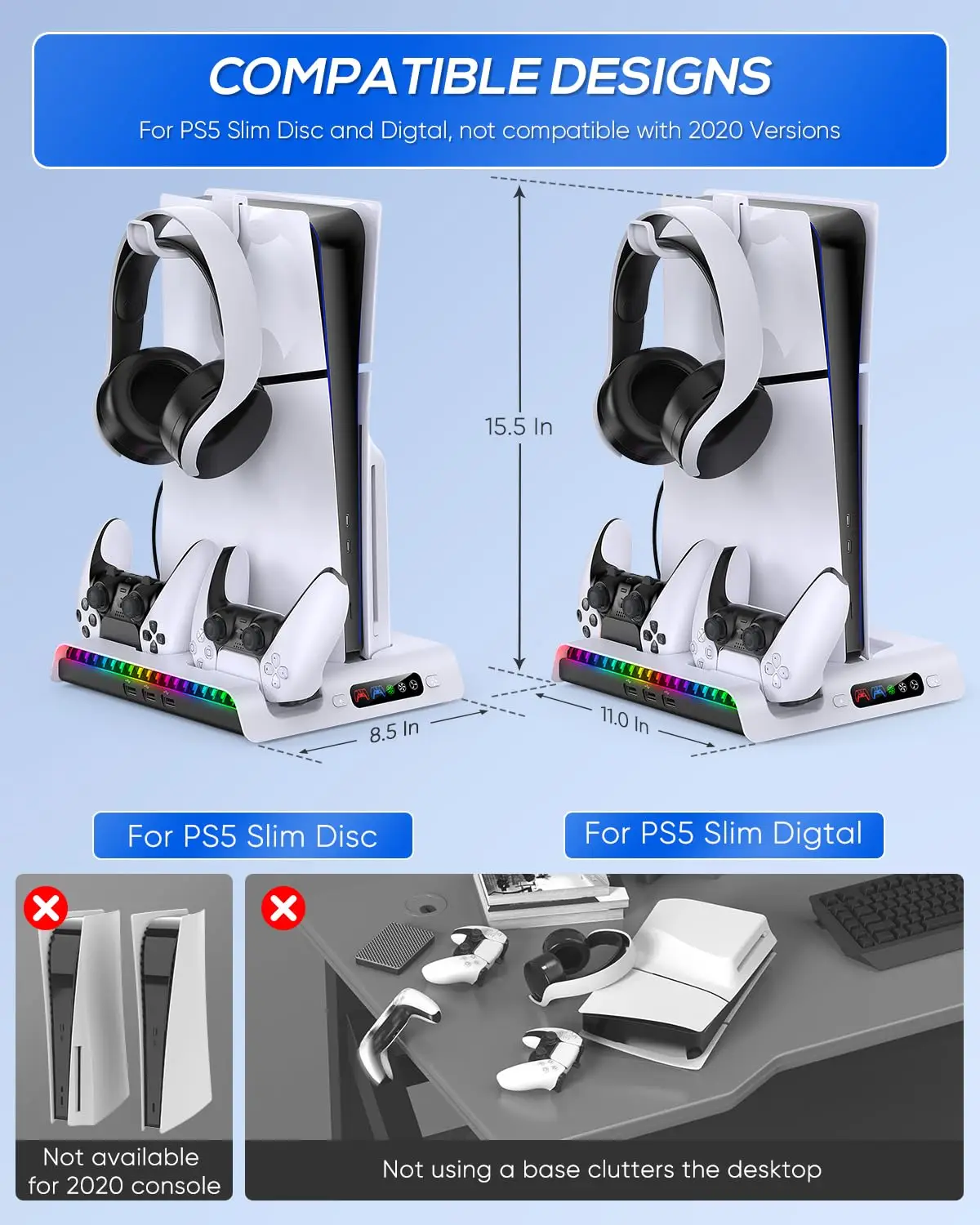 COMPATIBLE DESIGNS

For PS5 Slim Disc and Digtal, not compatible with 2020 Versions

15.5 In

8.5 In

11.0 In

For PS5 Slim Disc

For PS5 Slim Digtal

Not available for 2020 console

Not using a base clutters the desktop