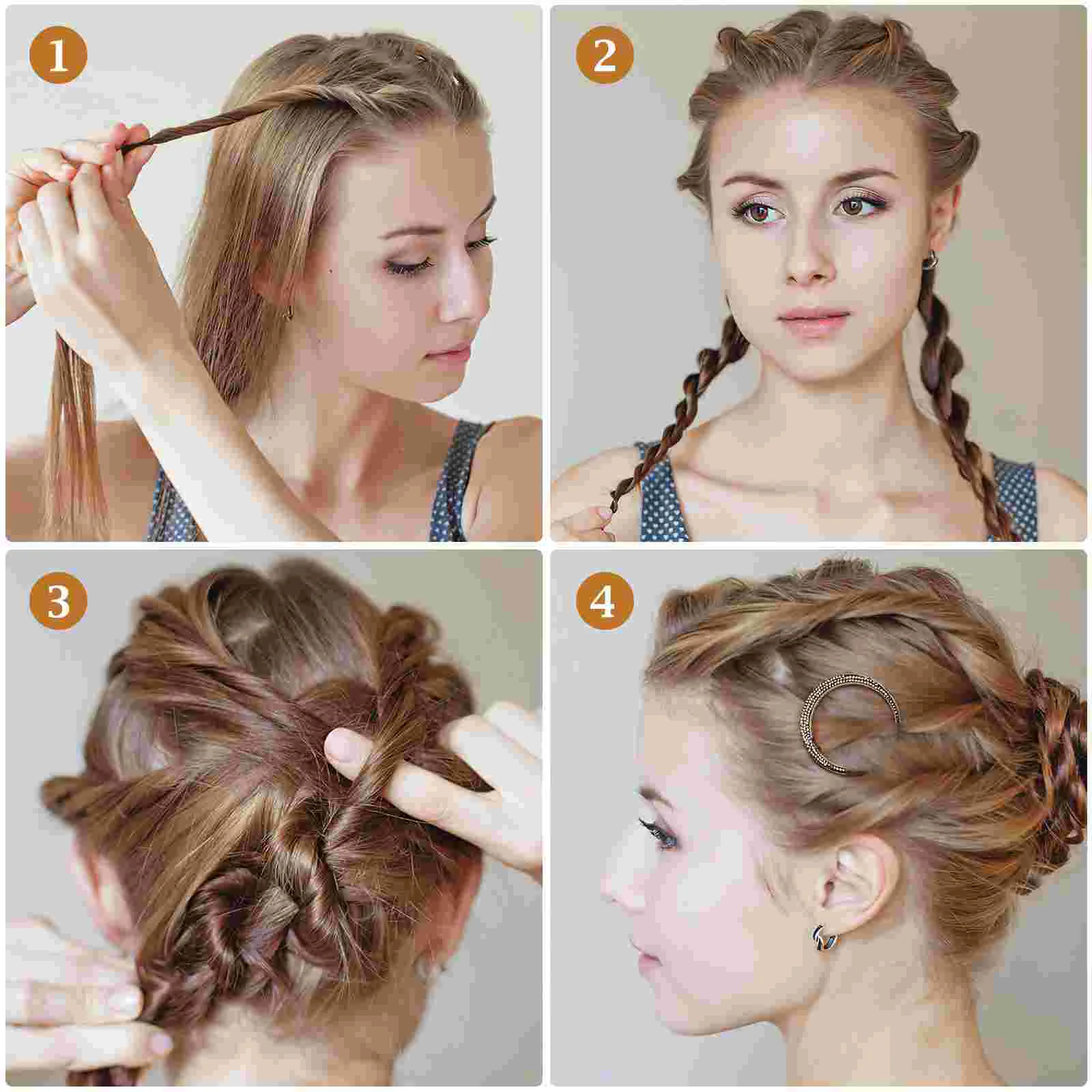 1

2

3

4