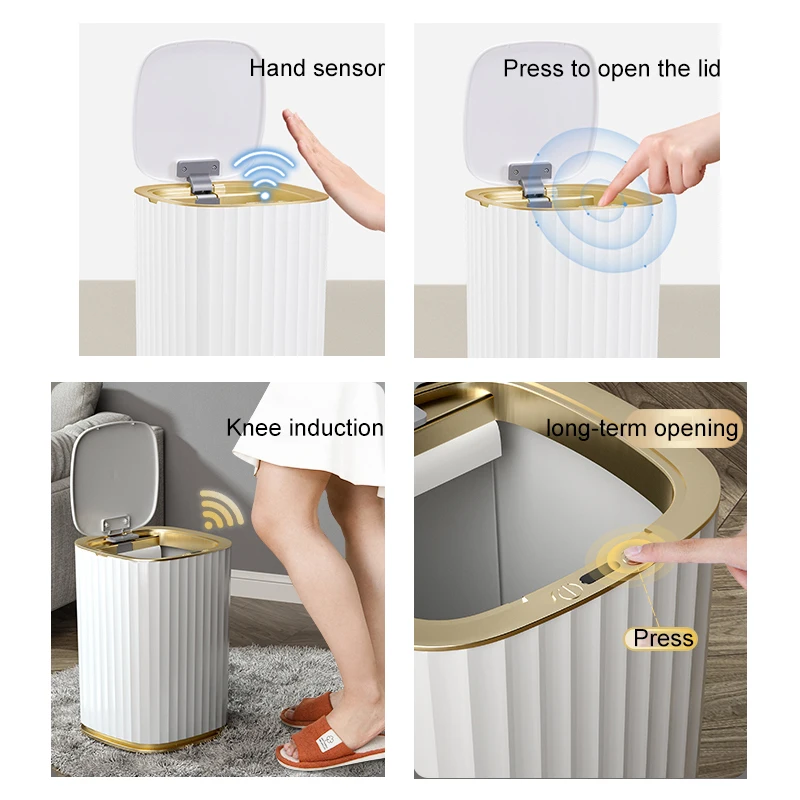 Hand sensor

Press to open the lid

Knee induction

long-term opening

Press