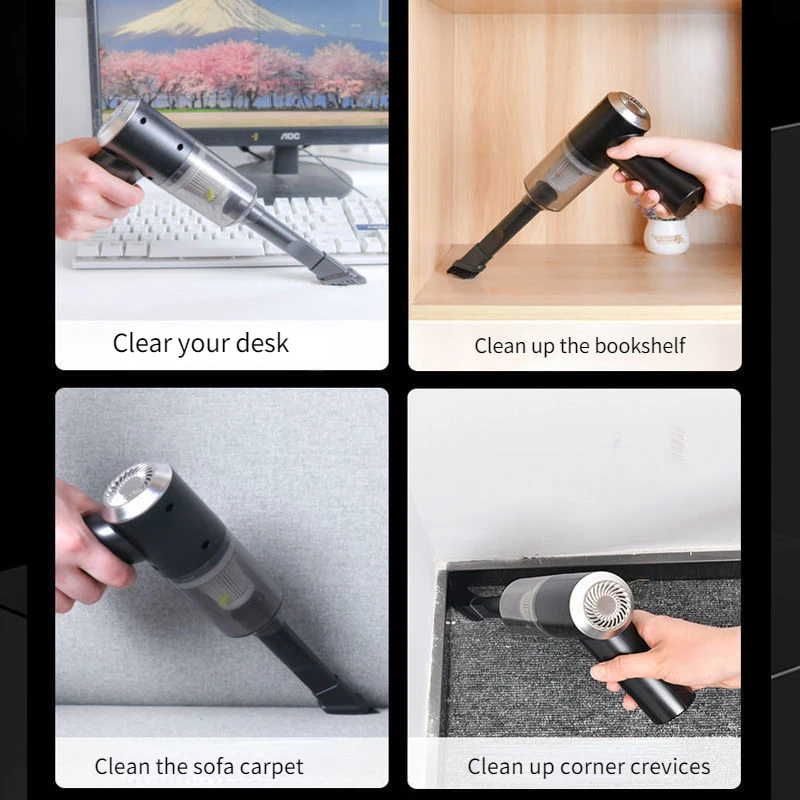 AOC

Clear your desk

Clean up the bookshelf

Clean the sofa carpet

Clean up corner crevices