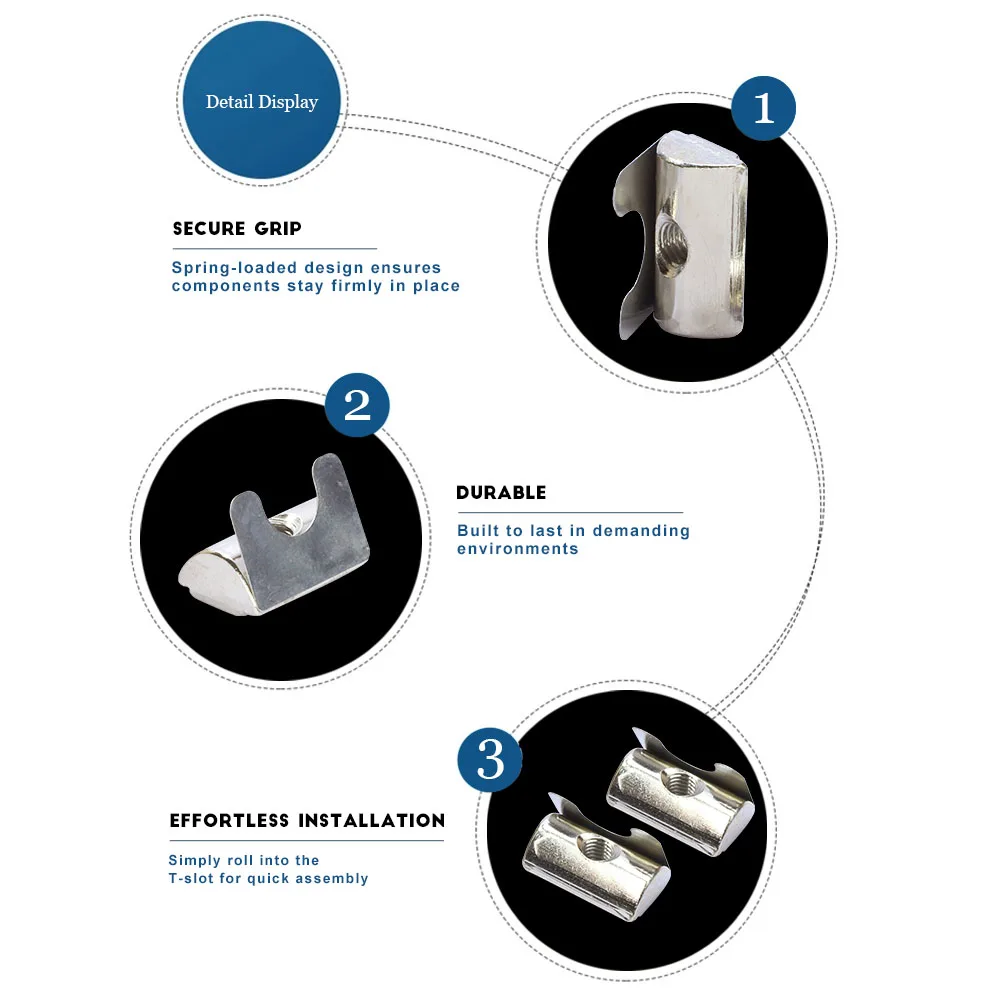 Detail Display

1

SECURE GRIP

Spring-loaded design ensures components stay firmly in place

2

DURABLE

Built to last in demanding environments

3

EFFORTLESS INSTALLATION

Simply roll into the T-slot for quick assembly