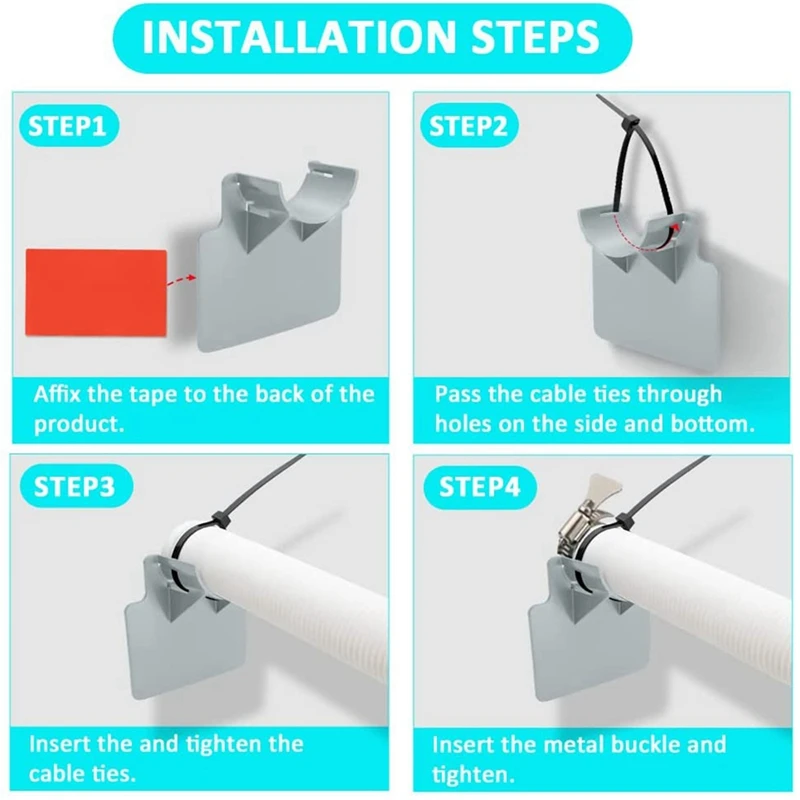 INSTALLATION STEPS

STEP1

Affix the tape to the back of the product.

STEP2

Pass the cable ties through holes on the side and bottom.

STEP3

Insert the and tighten the cable ties.

STEP4

Insert the metal buckle and tighten.