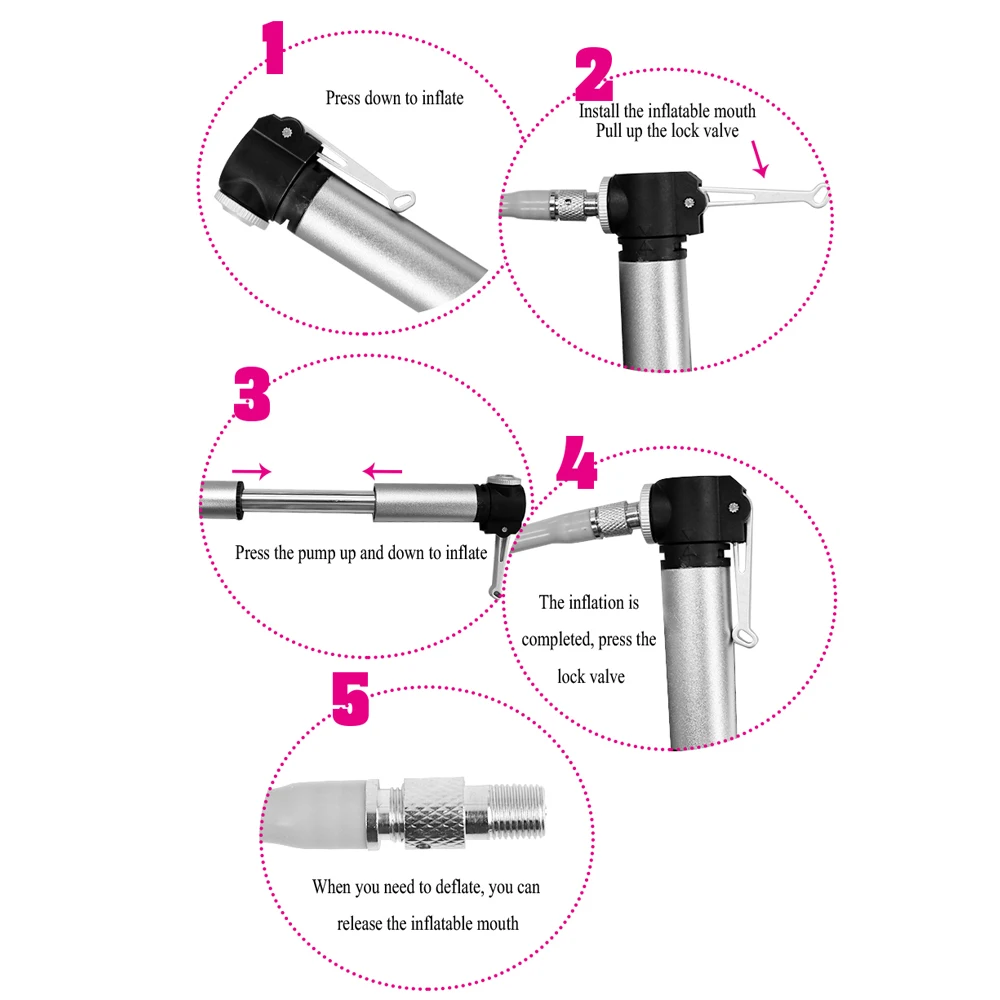 1

Press down to inflate

2

Install the inflatable mouth
Pull up the lock valve

3

Press the pump up and down to inflate

4

The inflation is completed, press the lock valve

5

When you need to deflate, you can release the inflatable mouth