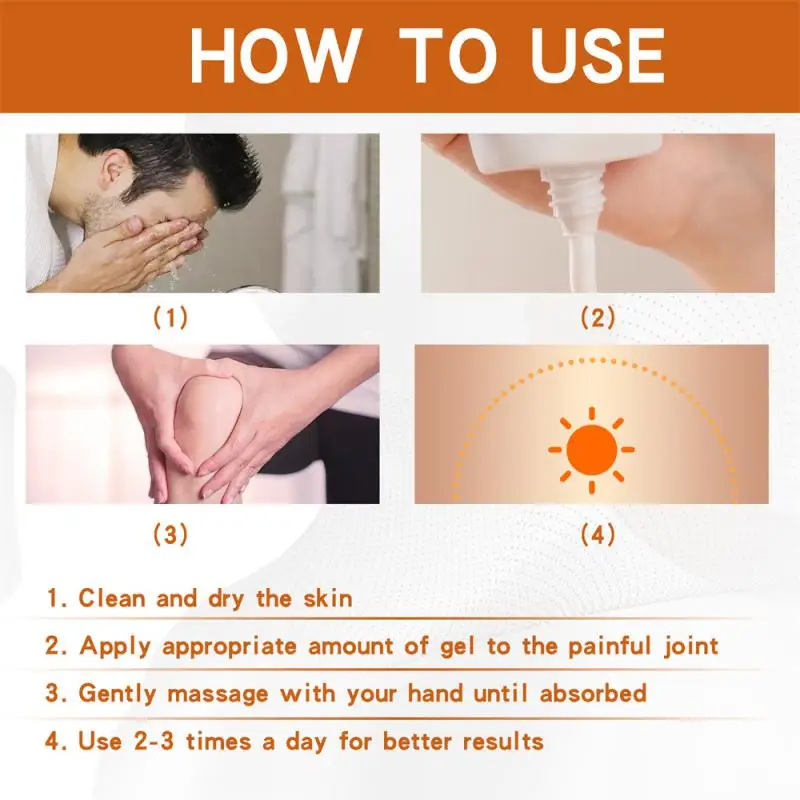 HOW TO USE

(1)

(2)

(3)

(4)

1. Clean and dry the skin

2. Apply appropriate amount of gel to the painful joint

3. Gently massage with your hand until absorbed

4. Use 2-3 times a day for better results