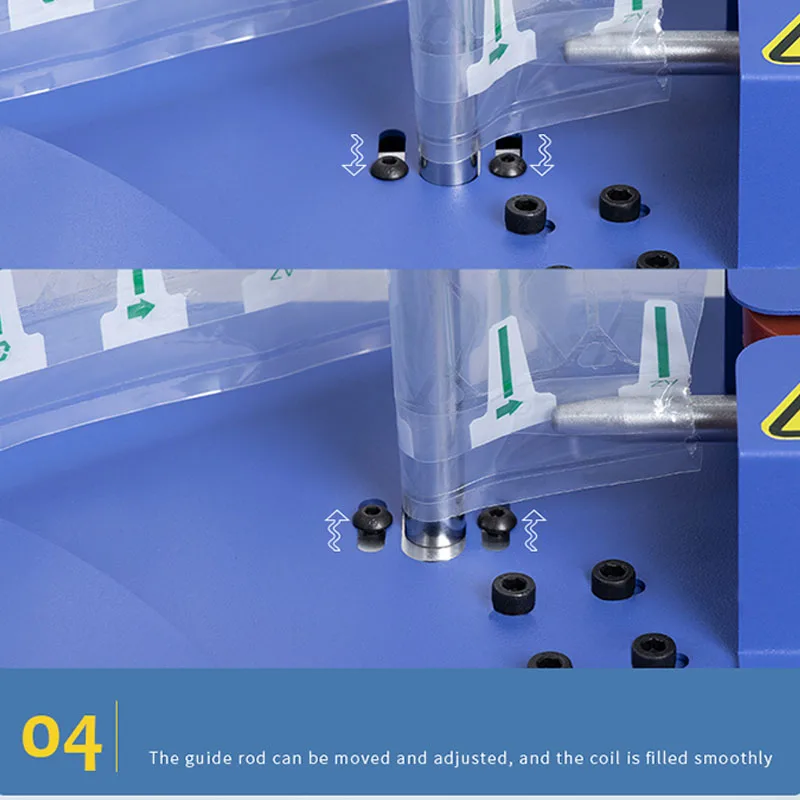 04

The guide rod can be moved and adjusted, and the coil is filled smoothly