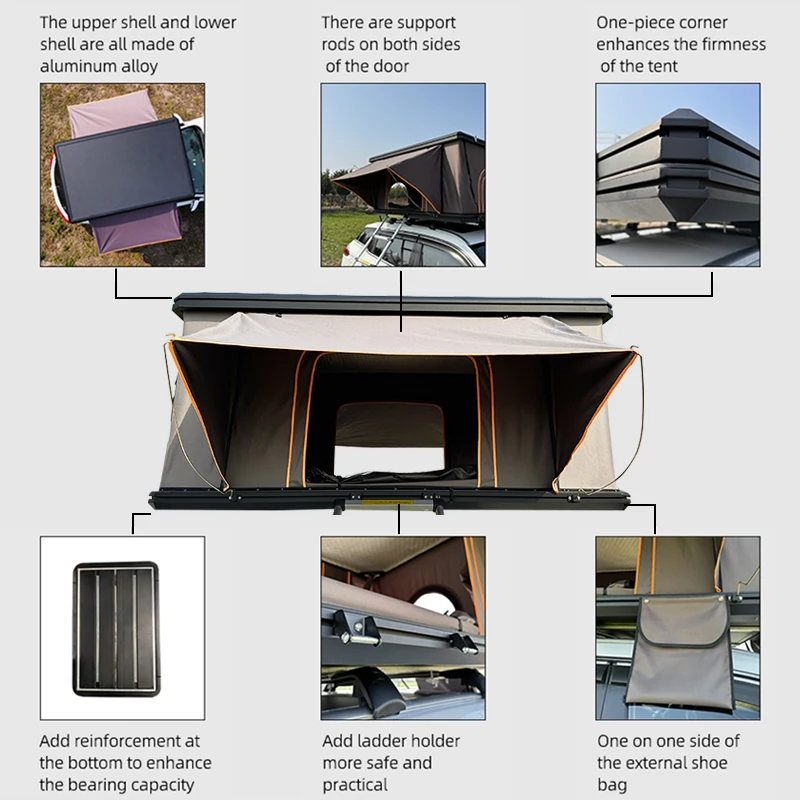 The upper shell and lower shell are all made of aluminum alloy

There are support rods on both sides of the door

One-piece corner enhances the firmness of the tent

Add reinforcement at the bottom to enhance the bearing capacity

Add ladder holder more safe and practical

One on one side of the external shoe bag