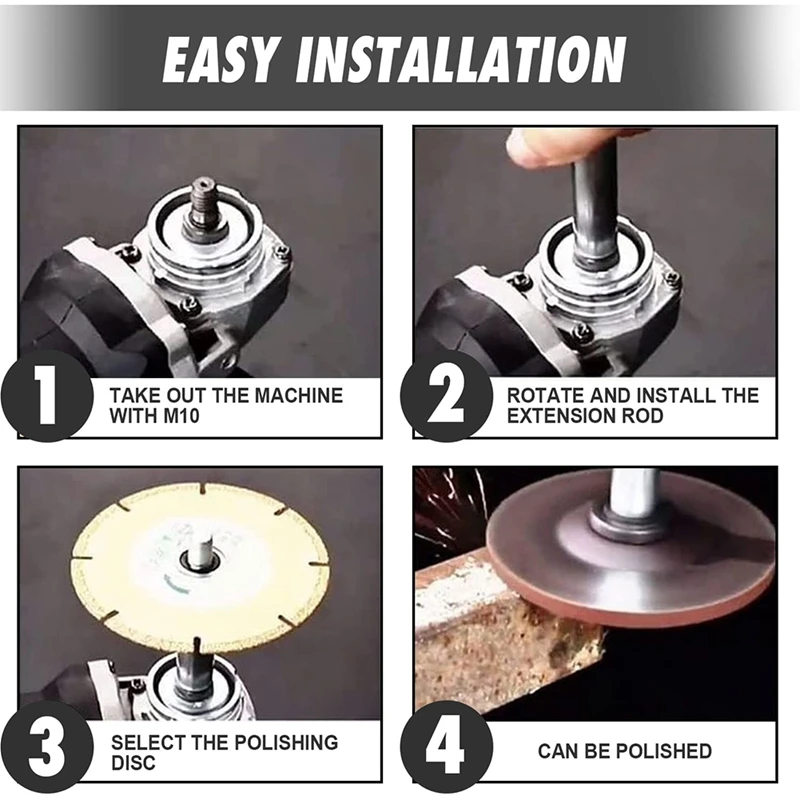 EASY INSTALLATION

1 TAKE OUT THE MACHINE WITH M10

2 ROTATE AND INSTALL THE EXTENSION ROD

3 SELECT THE POLISHING DISC

4 CAN BE POLISHED