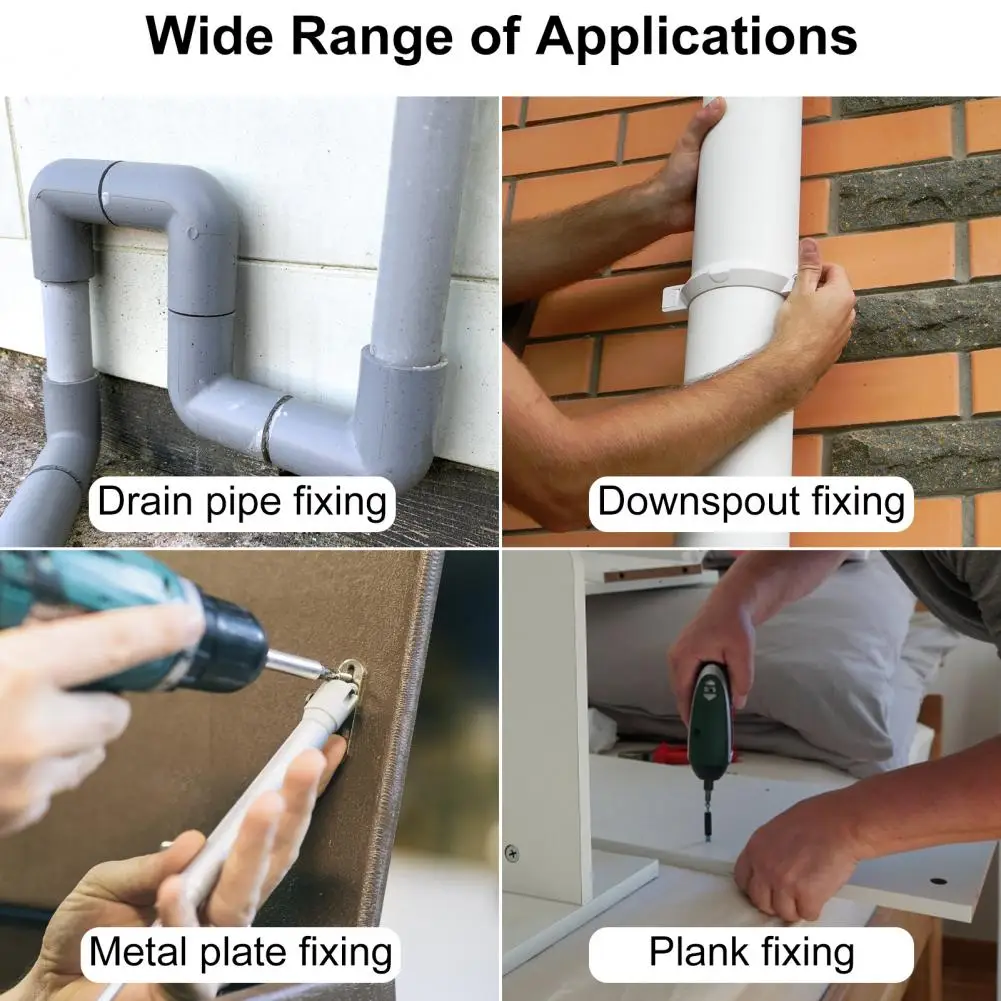 Wide Range of Applications

Drain pipe fixing

Downspout fixing

Metal plate fixing

Plank fixing