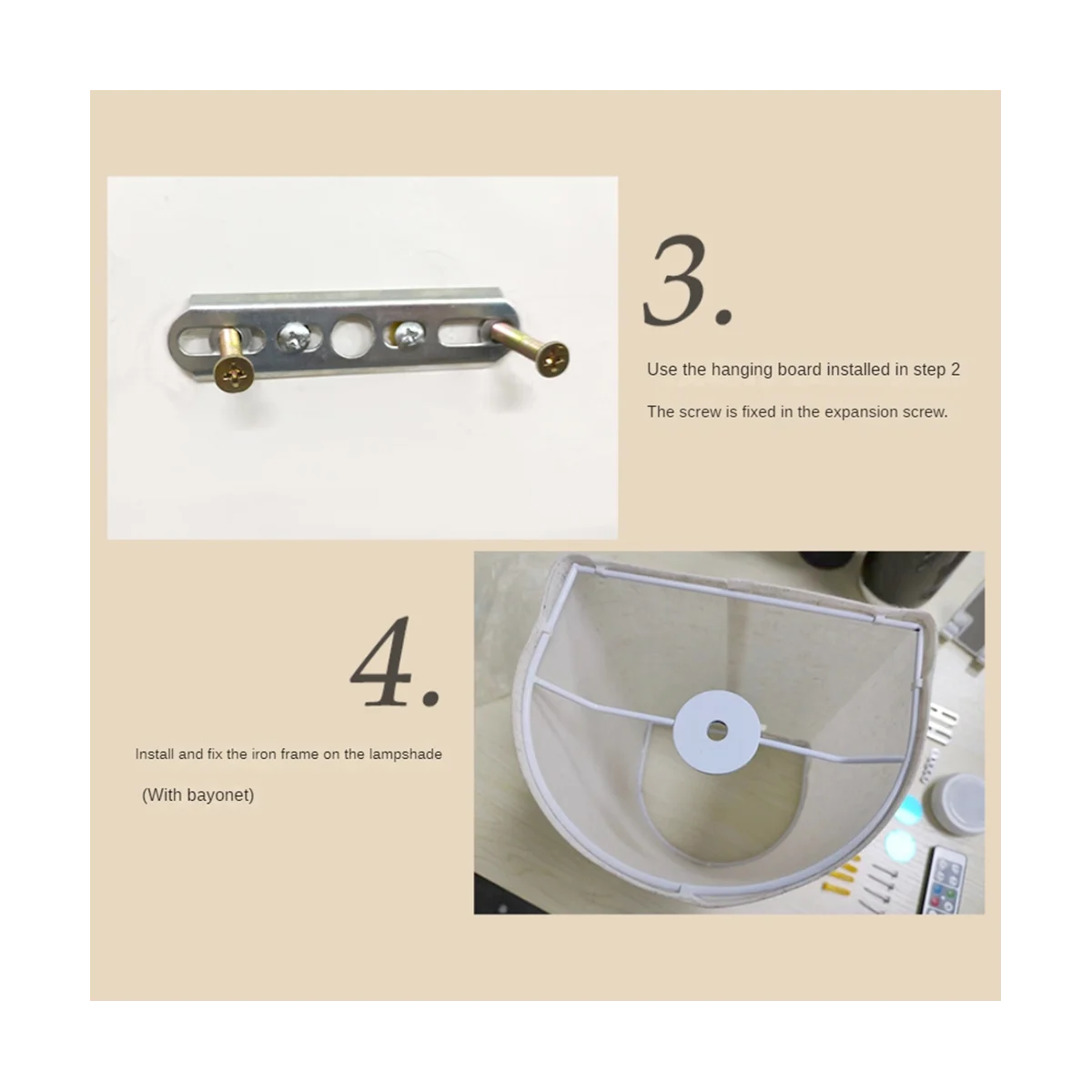 3.

Use the hanging board installed in step 2

The screw is fixed in the expansion screw.

4.

Install and fix the iron frame on the lampshade

(With bayonet)