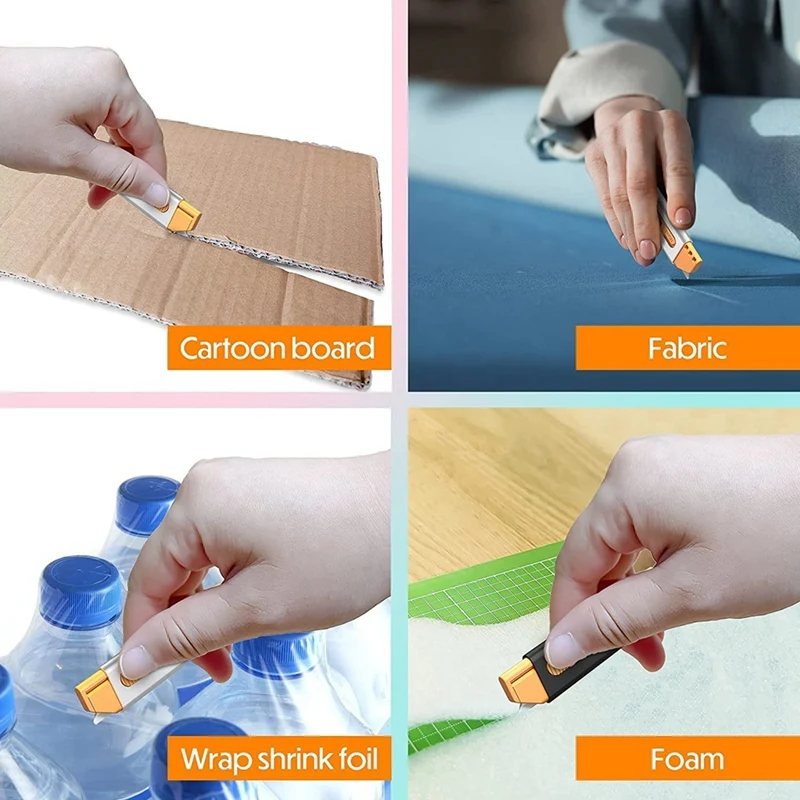 Cartoon board

Fabric

Wrap shrink foil

Foam