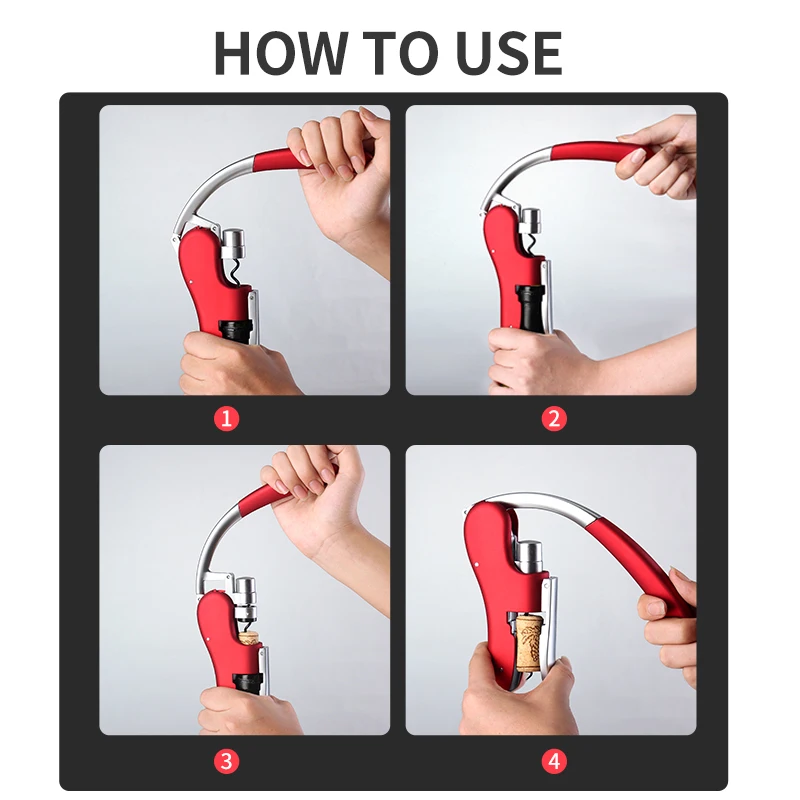 HOW TO USE

1

2

3

4