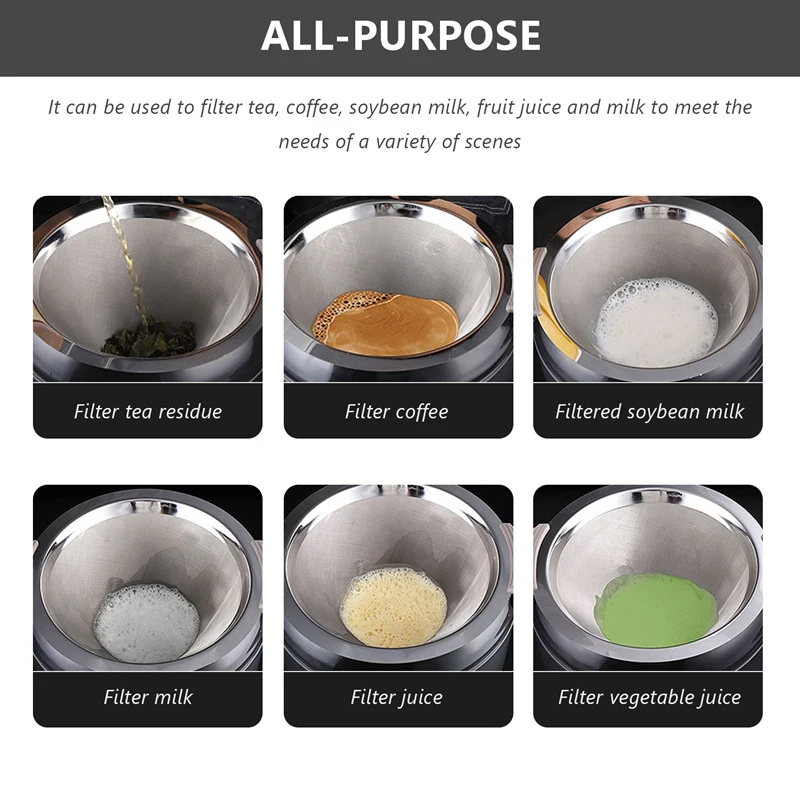 ALL-PURPOSE

It can be used to filter tea, coffee, soybean milk, fruit juice and milk to meet the needs of a variety of scenes

Filter tea residue

Filter coffee

Filtered soybean milk

Filter milk

Filter juice

Filter vegetable juice