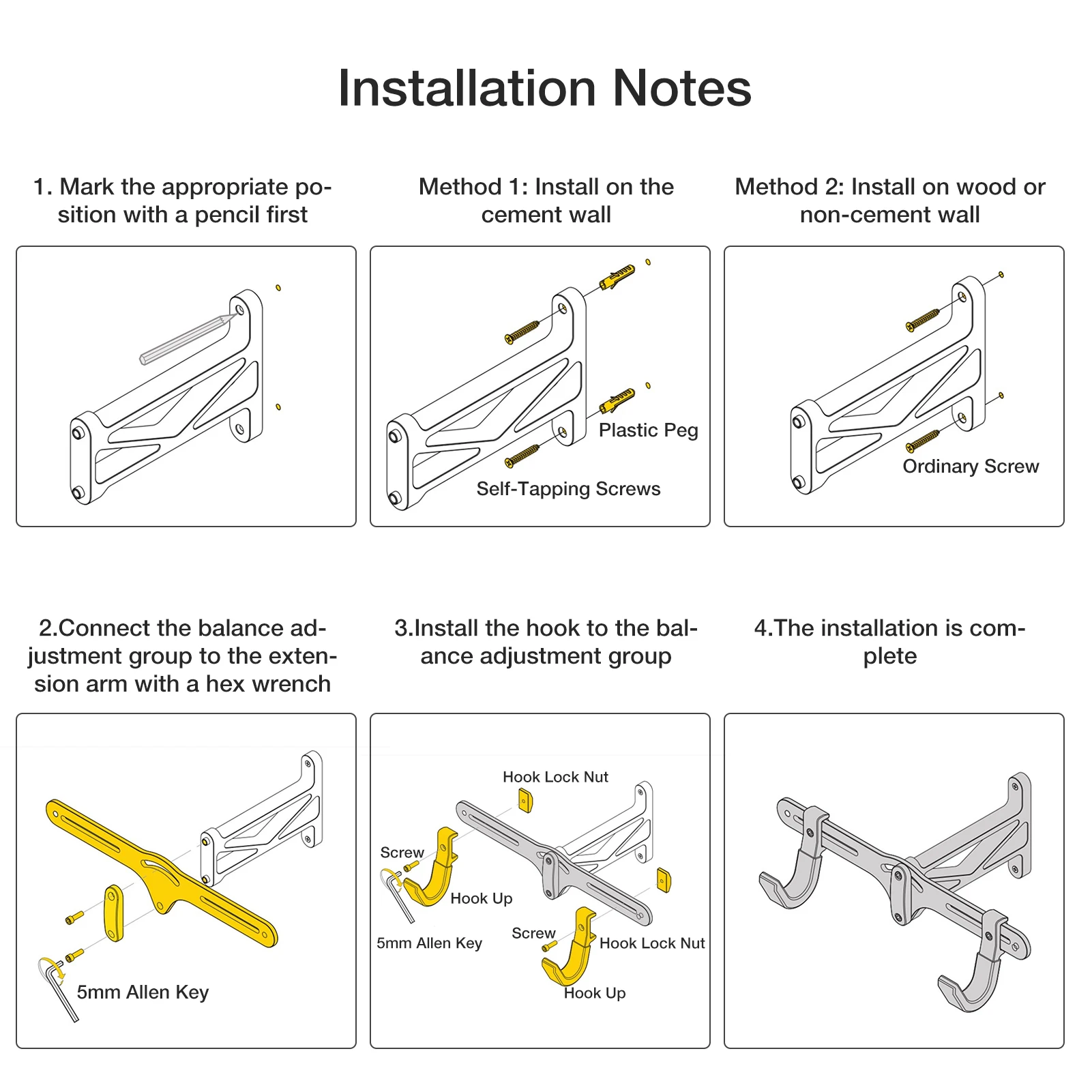 Installation Notes

1. Mark the appropriate position with a pencil first

Method 1: Install on the cement wall

Plastic Peg

Self-Tapping Screws

Method 2: Install on wood or non-cement wall

Ordinary Screw

2.Connect the balance adjustment group to the extension arm with a hex wrench

5mm Allen Key

3.Install the hook to the balance adjustment group

Hook Lock Nut

Screw

Hook Up

5mm Allen Key

Screw

Hook Lock Nut

Hook Up

4.The installation is complete