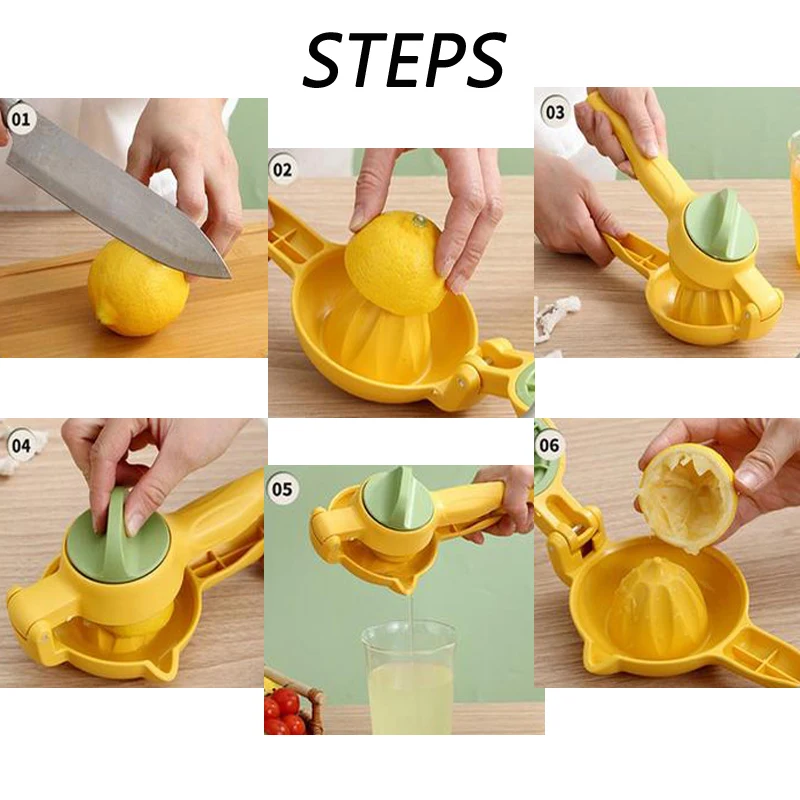 STEPS

01

02

03

04

05

06