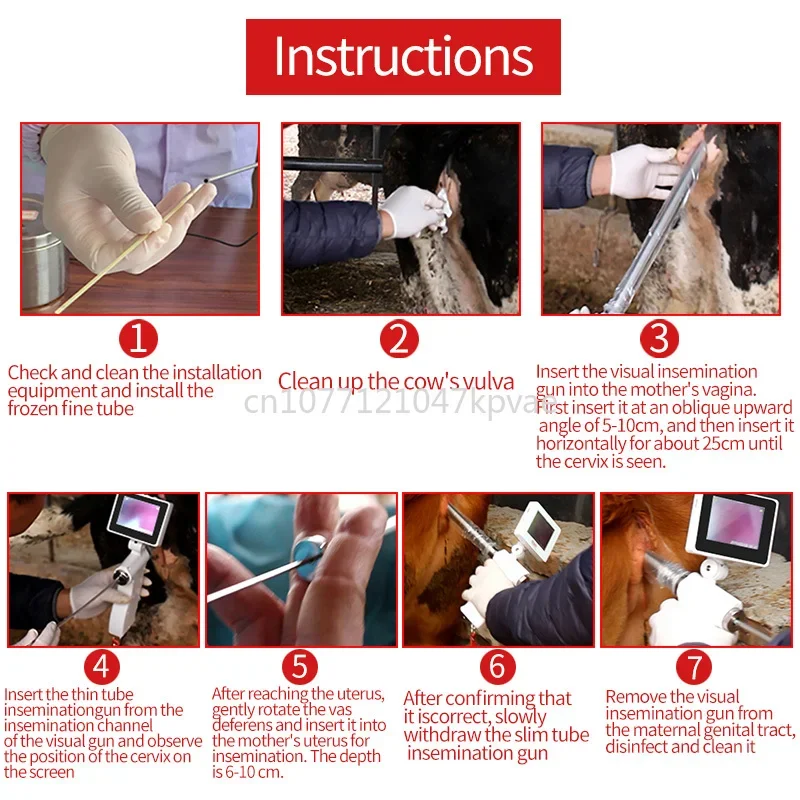 Instructions

1

Check and clean the installation equipment and install the frozen fine tube

2

Clean up the cow's vulva

cn1077121047kpvae

3

Insert the visual insemination gun into the mother's vagina. First insert it at an oblique upward angle of 5-10cm, and then insert it horizontally for about 25cm until the cervix is seen.

4

Insert the thin tube inseminationgun from the insemination channel of the visual gun and observe the position of the cervix on the screen

5

After reaching the uterus, gently rotate the vas deferens and insert it into the mother's uterus for insemination. The depth is 6-10 cm.

6

After confirming that it iscorrect, slowly withdraw the slim tube insemination gun

7

Remove the visual insemination gun from the maternal genital tract, disinfect and clean it