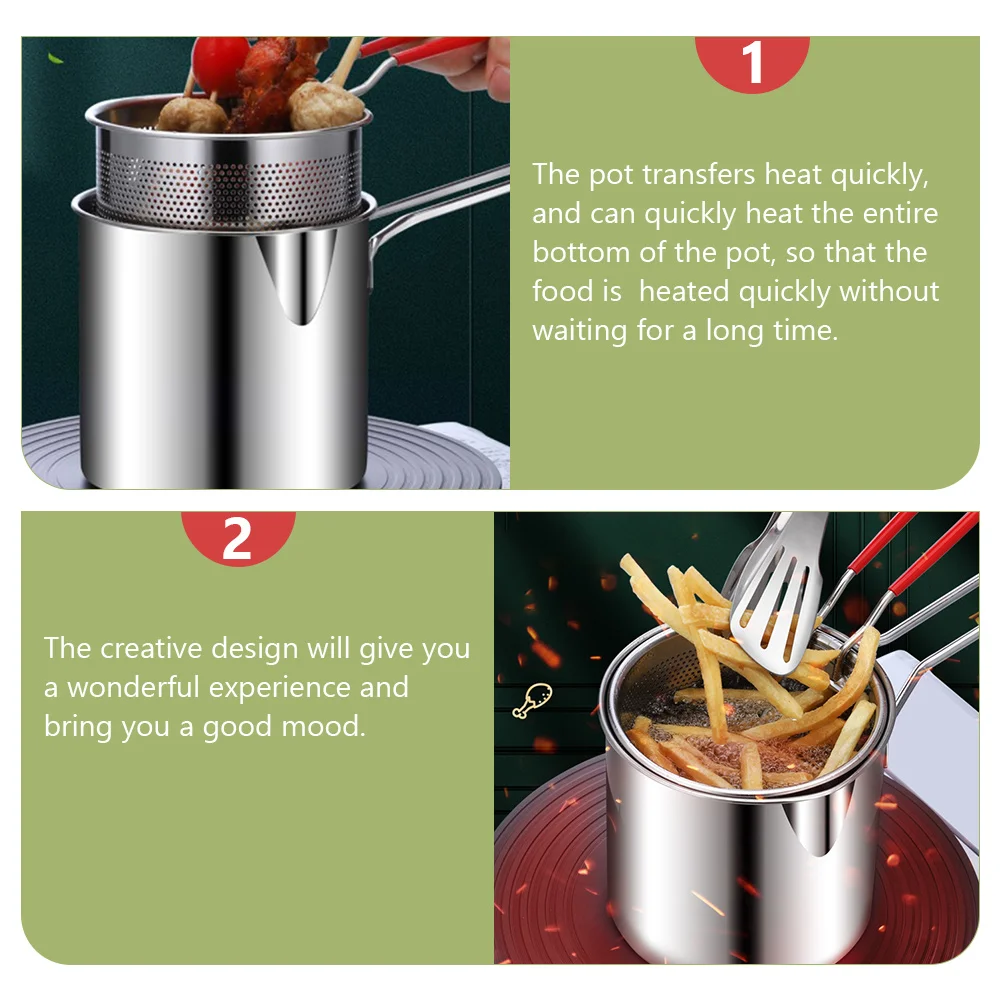 1

The pot transfers heat quickly, and can quickly heat the entire bottom of the pot, so that the food is  heated quickly without waiting for a long time.

2

The creative design will give you a wonderful experience and bring you a good mood.