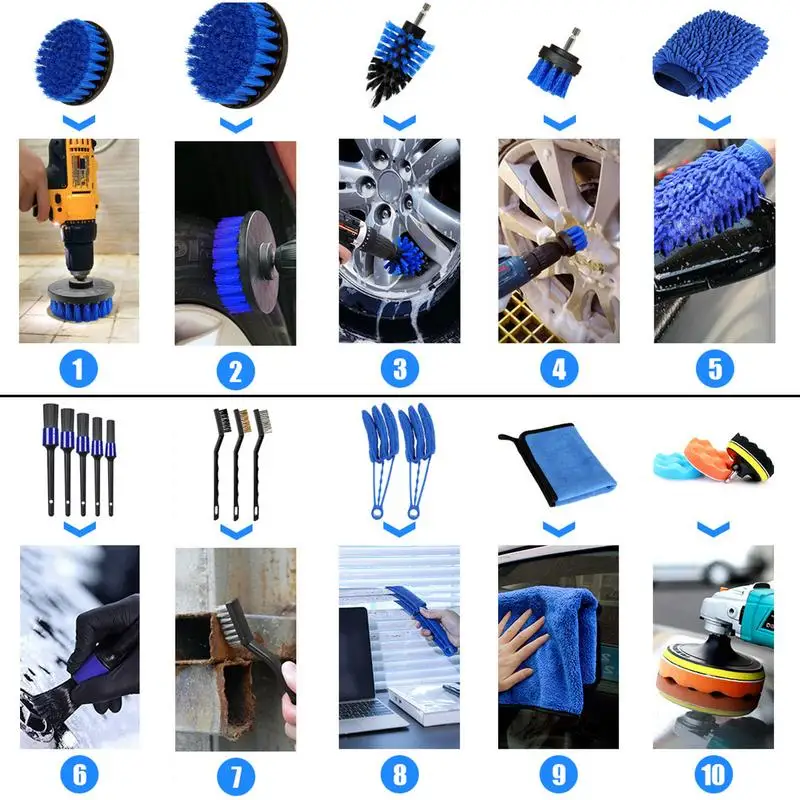 1
2
3
4
5
6
7
8
9
10