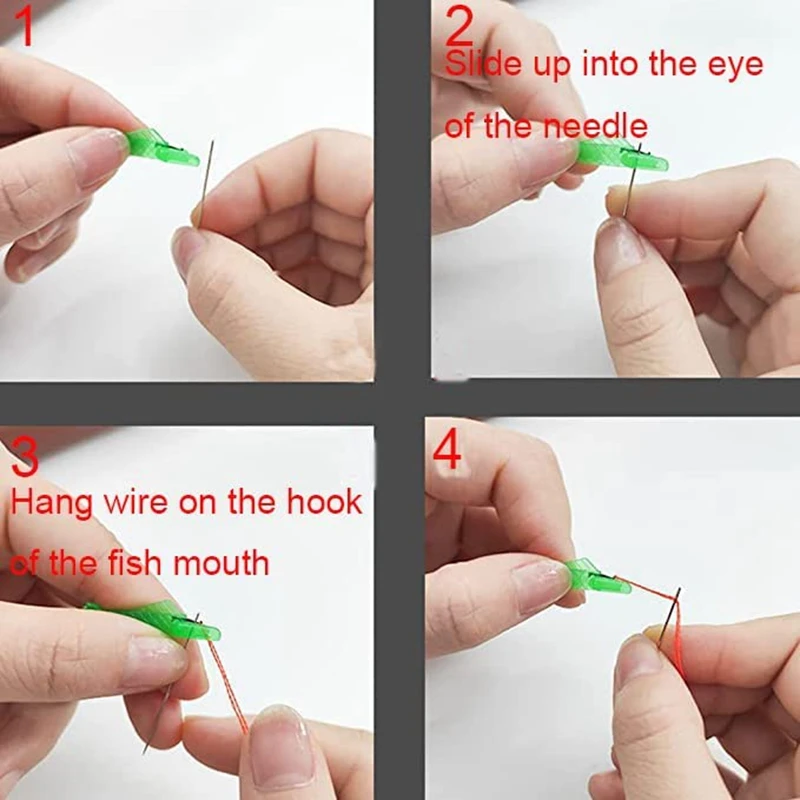 1

2
Slide up into the eye of the needle

3
Hang wire on the hook of the fish mouth

4