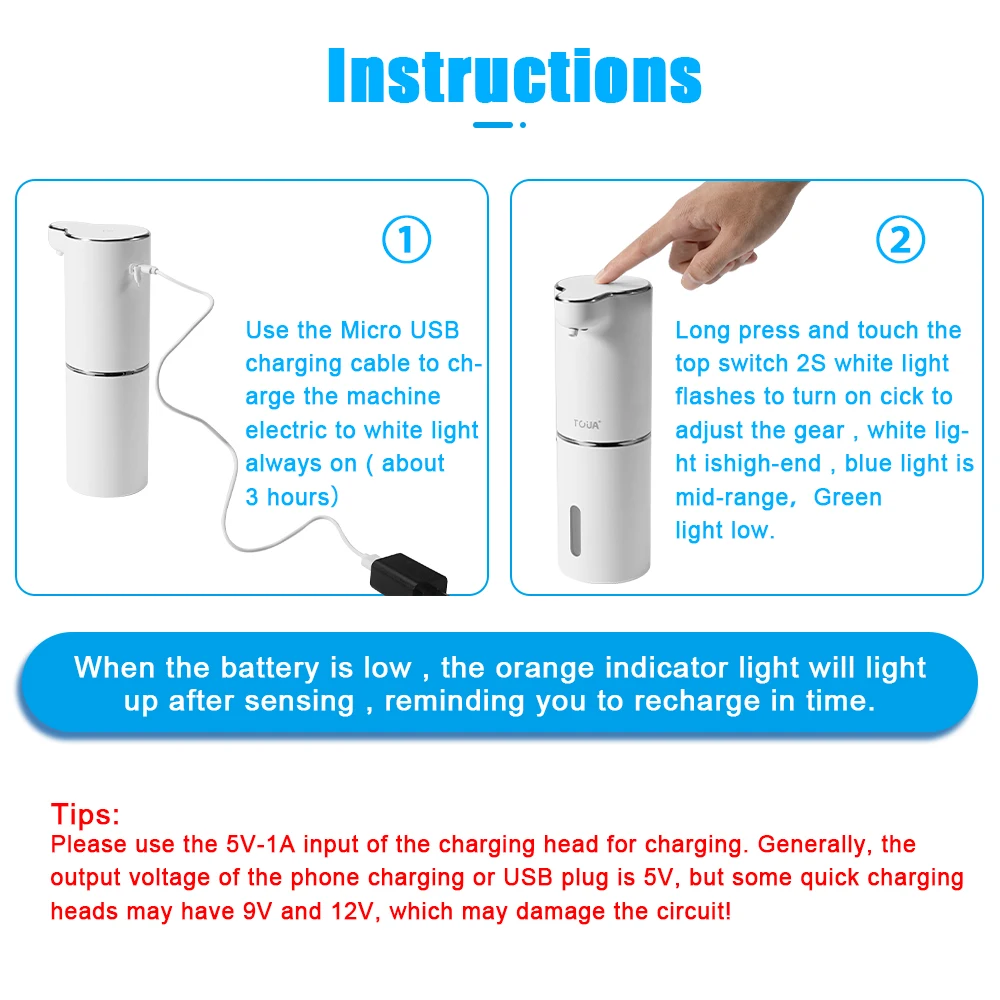 Instructions

①

Use the Micro USB charging cable to charge the machine electric to white light always on ( about 3 hours)

②

TOUA

Long press and touch the top switch 2S white light flashes to turn on cick to adjust the gear , white light ishigh-end , blue light is mid-range, Green light low.

When the battery is low , the orange indicator light will light up after sensing , reminding you to recharge in time.

Tips:
Please use the 5V-1A input of the charging head for charging. Generally, the output voltage of the phone charging or USB plug is 5V, but some quick charging heads may have 9V and 12V, which may damage the circuit!