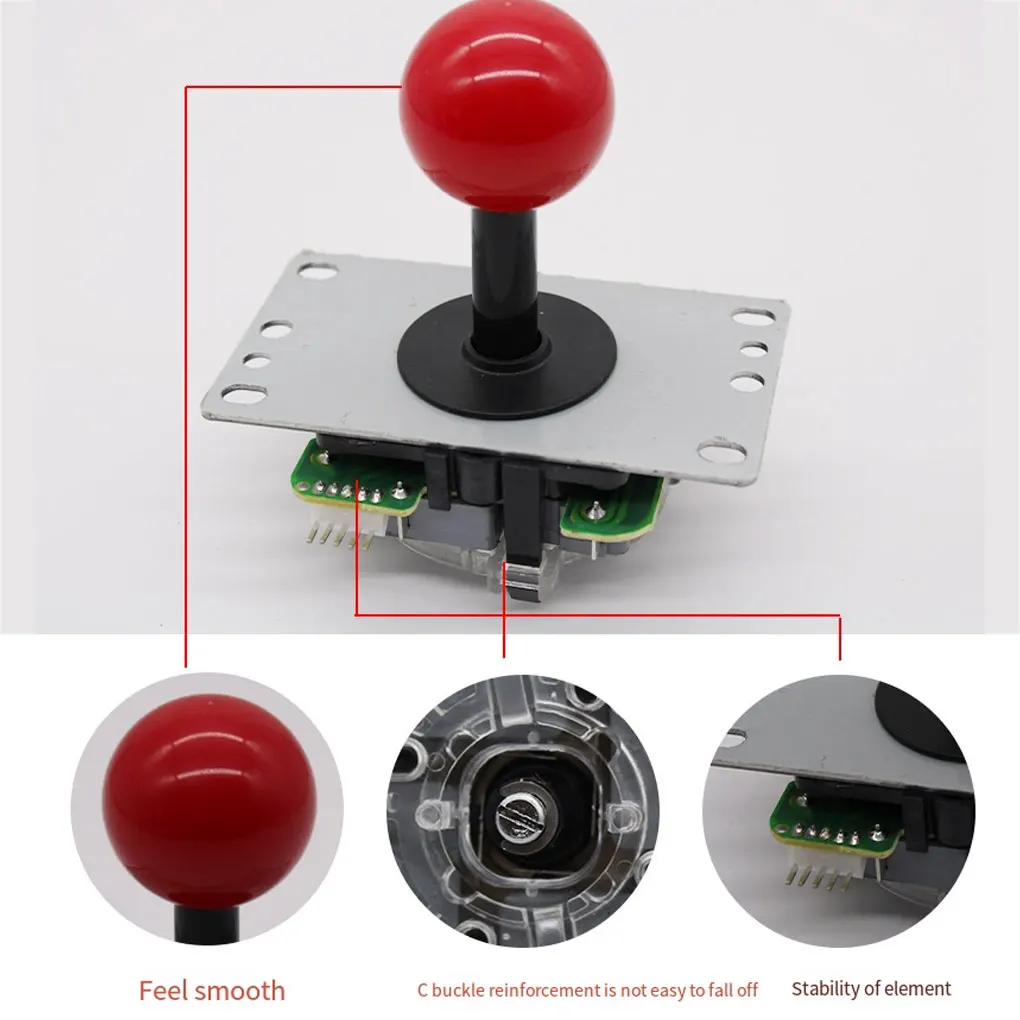 Feel smooth

C buckle reinforcement is not easy to fall off

Stability of element