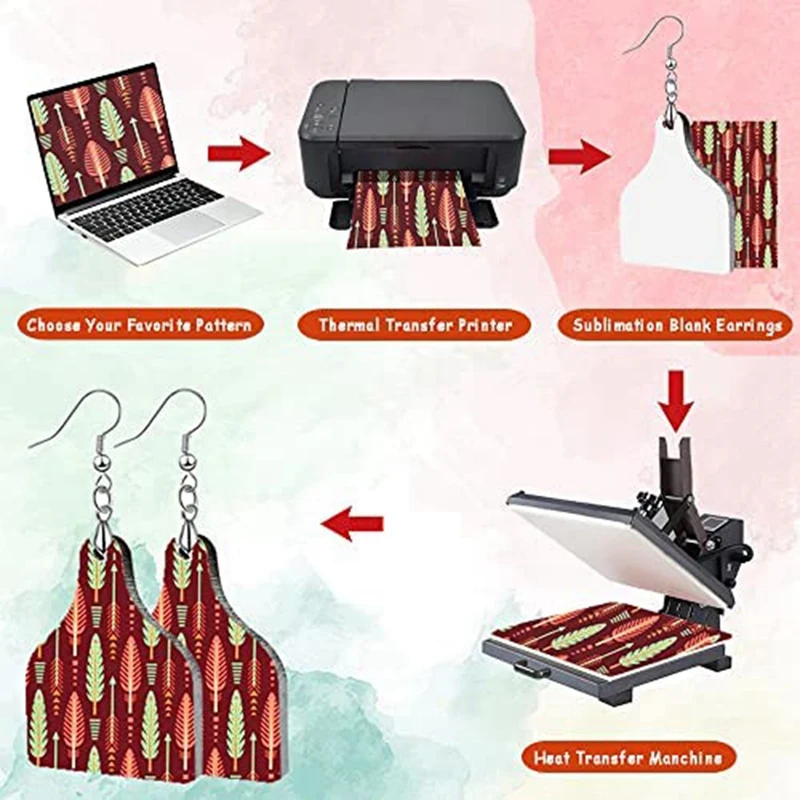 Choose Your Favorite Pattern

Thermal Transfer Printer

Sublimation Blank Earrings

Heat Transfer Manchine