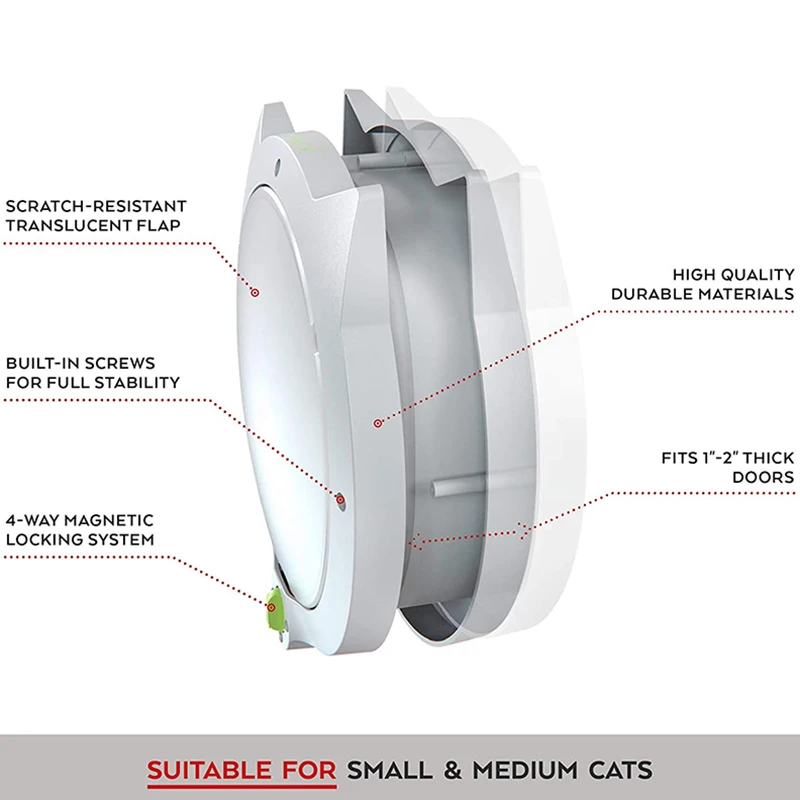 SCRATCH-RESISTANT TRANSLUCENT FLAP

BUILT-IN SCREWS FOR FULL STABILITY

4-WAY MAGNETIC LOCKING SYSTEM

HIGH QUALITY DURABLE MATERIALS

FITS 1"-2" THICK DOORS

SUITABLE FOR SMALL & MEDIUM CATS