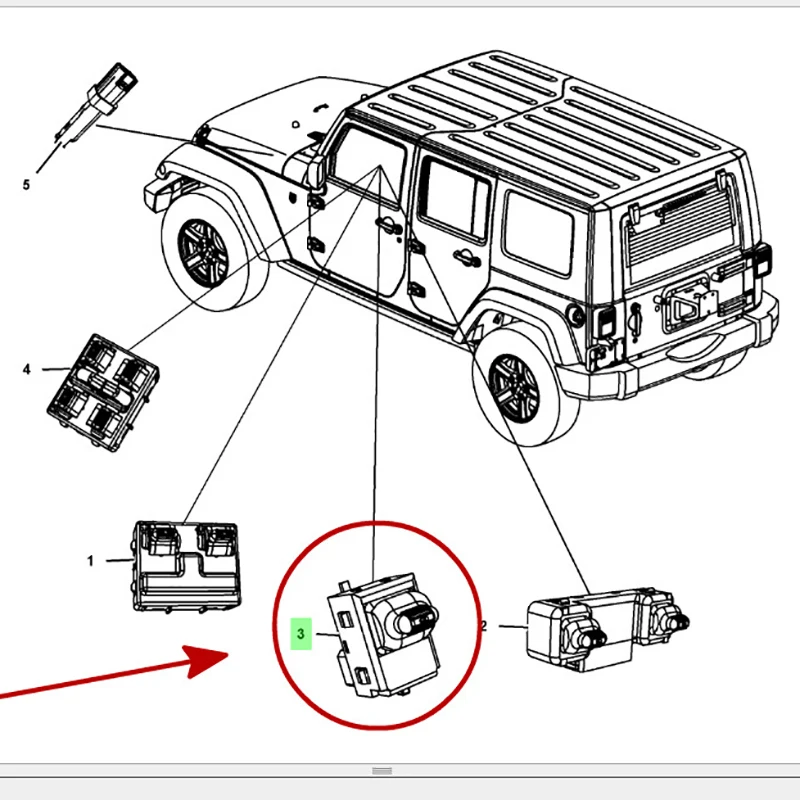 5

4

1

3

2