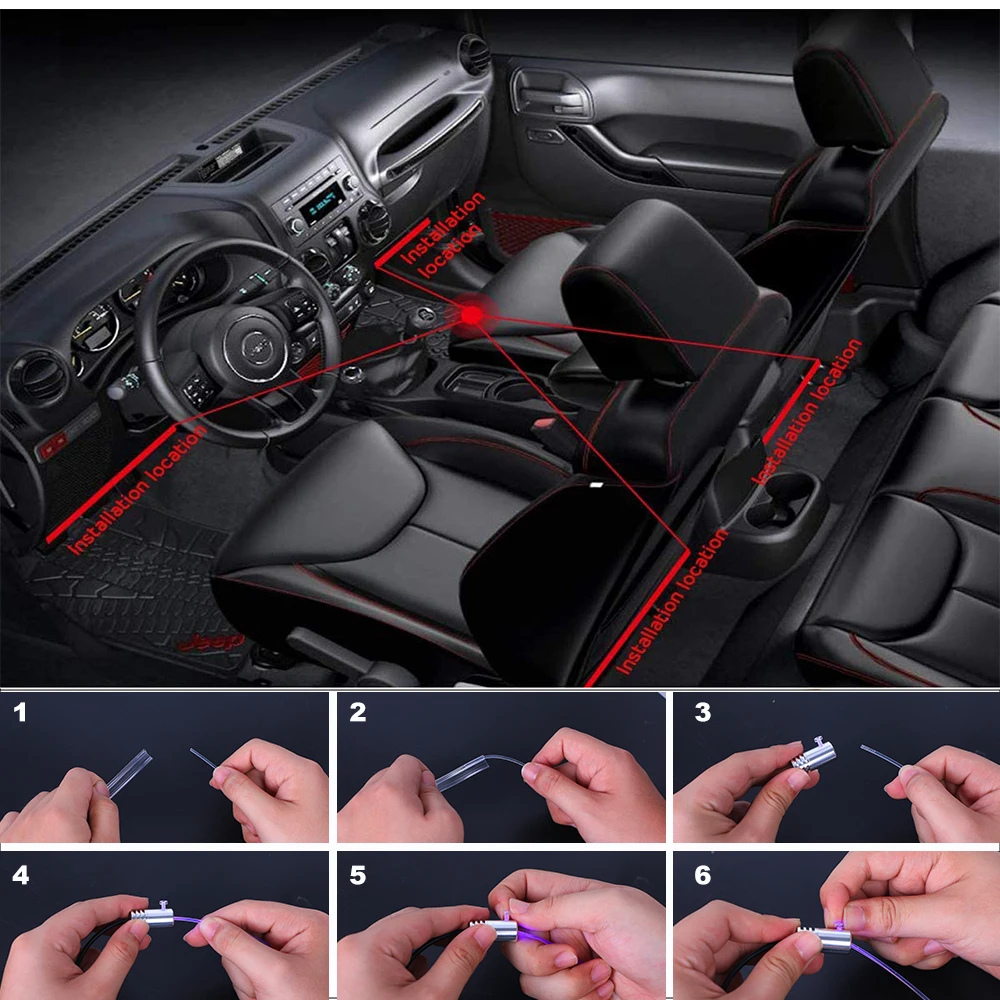 Installation location

Installation location

Installation location

Installation location

Jeep

1

2

3

4

5

6