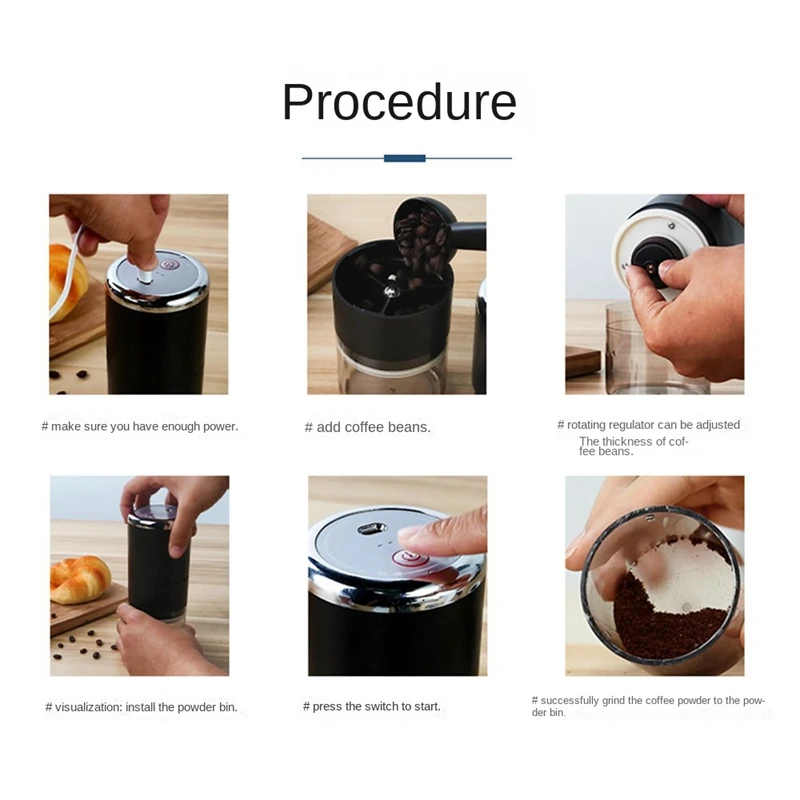 Procedure

# make sure you have enough power.

# add coffee beans.

# rotating regulator can be adjusted
The thickness of coffee beans.

# visualization: install the powder bin.

# press the switch to start.

# successfully grind the coffee powder to the powder bin.