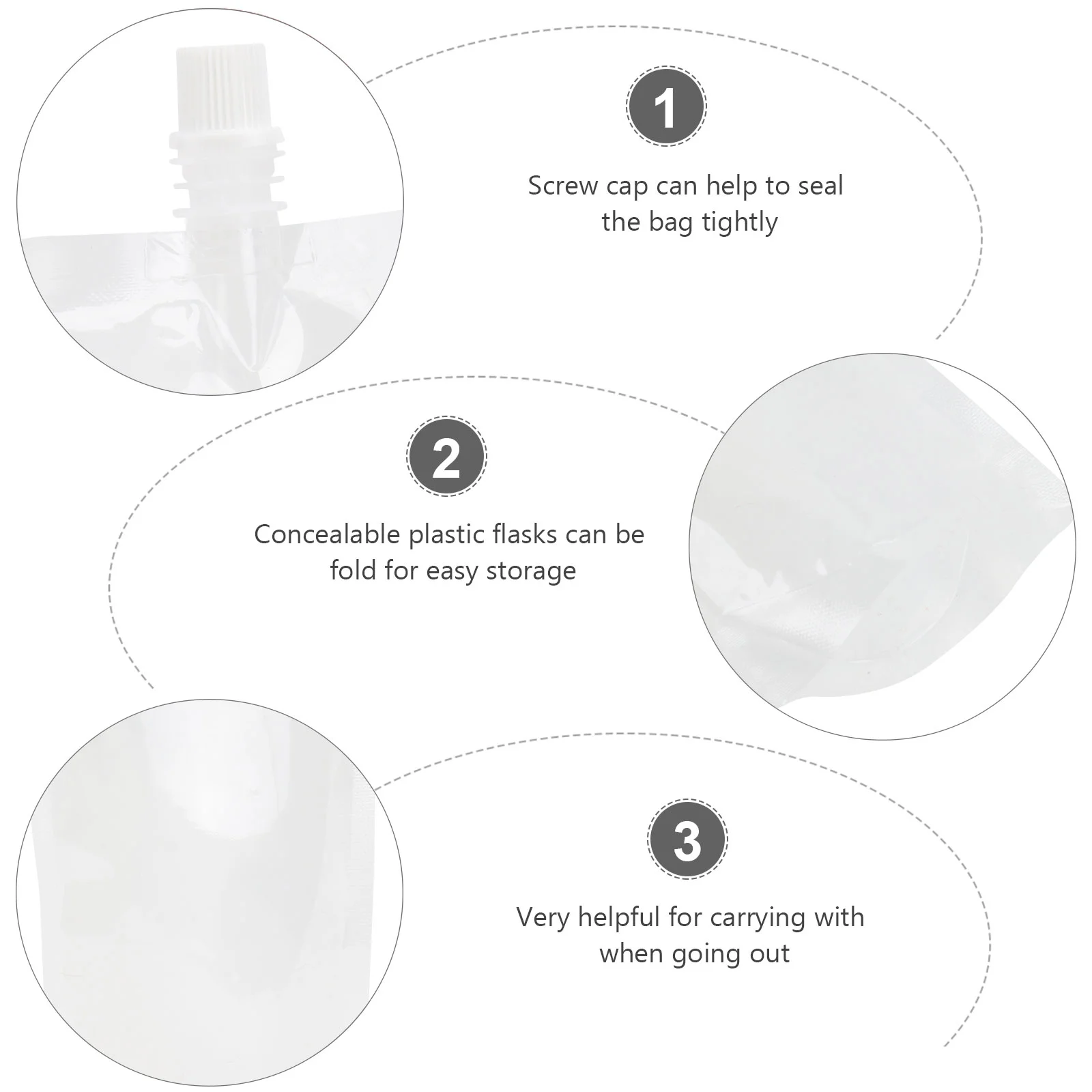 1

Screw cap can help to seal the bag tightly

2

Concealable plastic flasks can be fold for easy storage

3

Very helpful for carrying with when going out