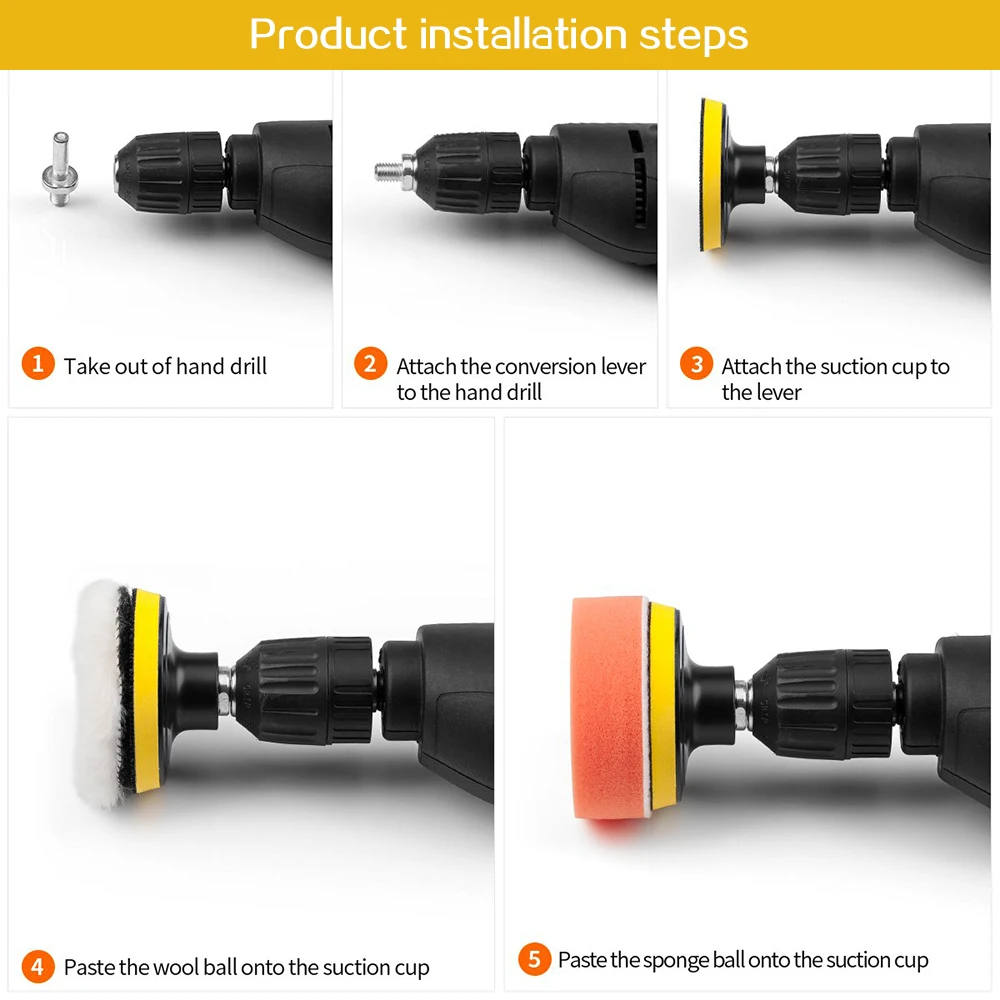 Product installation steps

1 Take out of hand drill

2 Attach the conversion lever to the hand drill

3 Attach the suction cup to the lever

4 Paste the wool ball onto the suction cup

5 Paste the sponge ball onto the suction cup