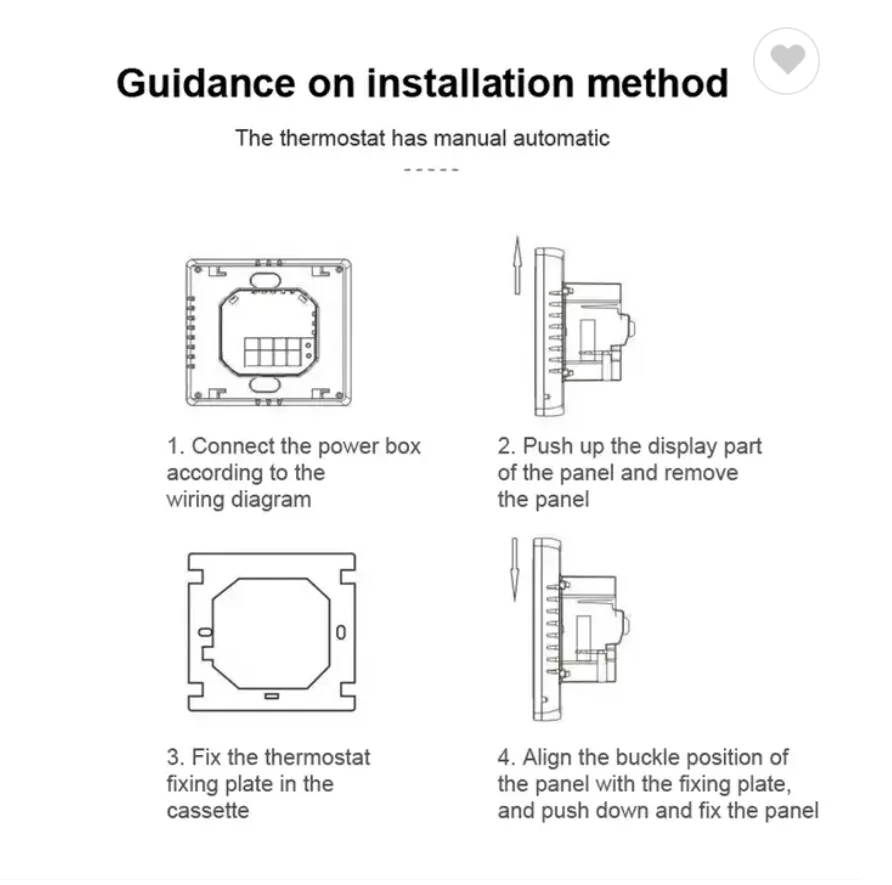 Guidance on installation method

The thermostat has manual automatic

-----

1. Connect the power box according to the wiring diagram

2. Push up the display part of the panel and remove the panel

3. Fix the thermostat fixing plate in the cassette

4. Align the buckle position of the panel with the fixing plate, and push down and fix the panel