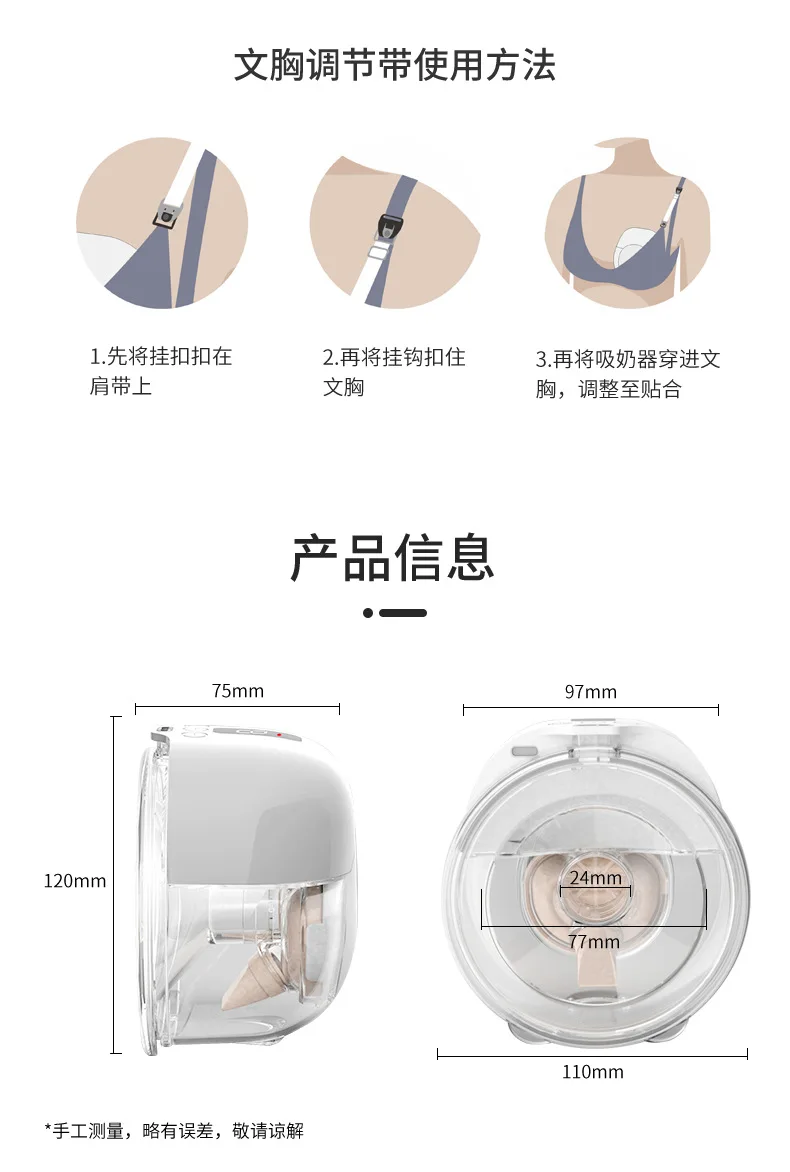 文胸调节带使用方法

1.先将挂扣扣在肩带上

2.再将挂钩扣住文胸

3.再将吸奶器穿进文胸，调整至贴合

产品信息

75mm

120mm

97mm

24mm

77mm

110mm

*手工测量，略有误差，敬请谅解