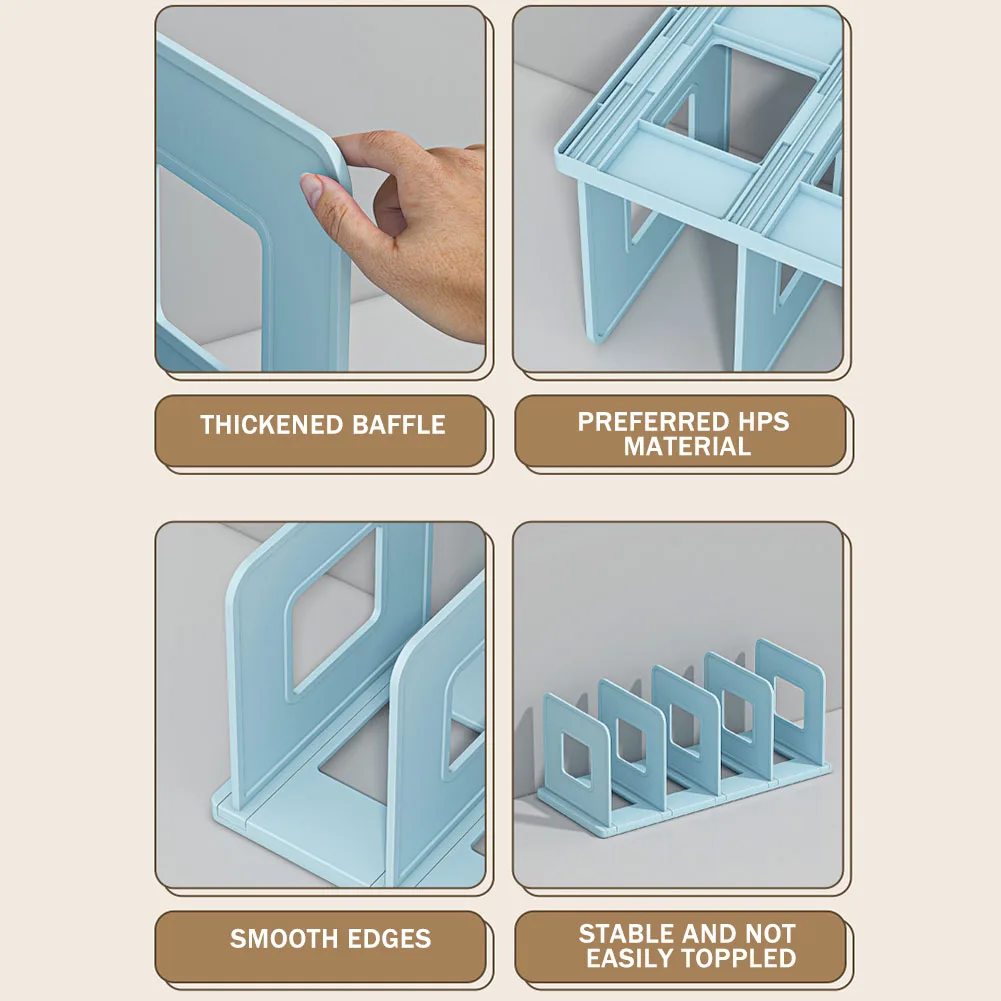 THICKENED BAFFLE

PREFERRED HPS MATERIAL

SMOOTH EDGES

STABLE AND NOT EASILY TOPPLED