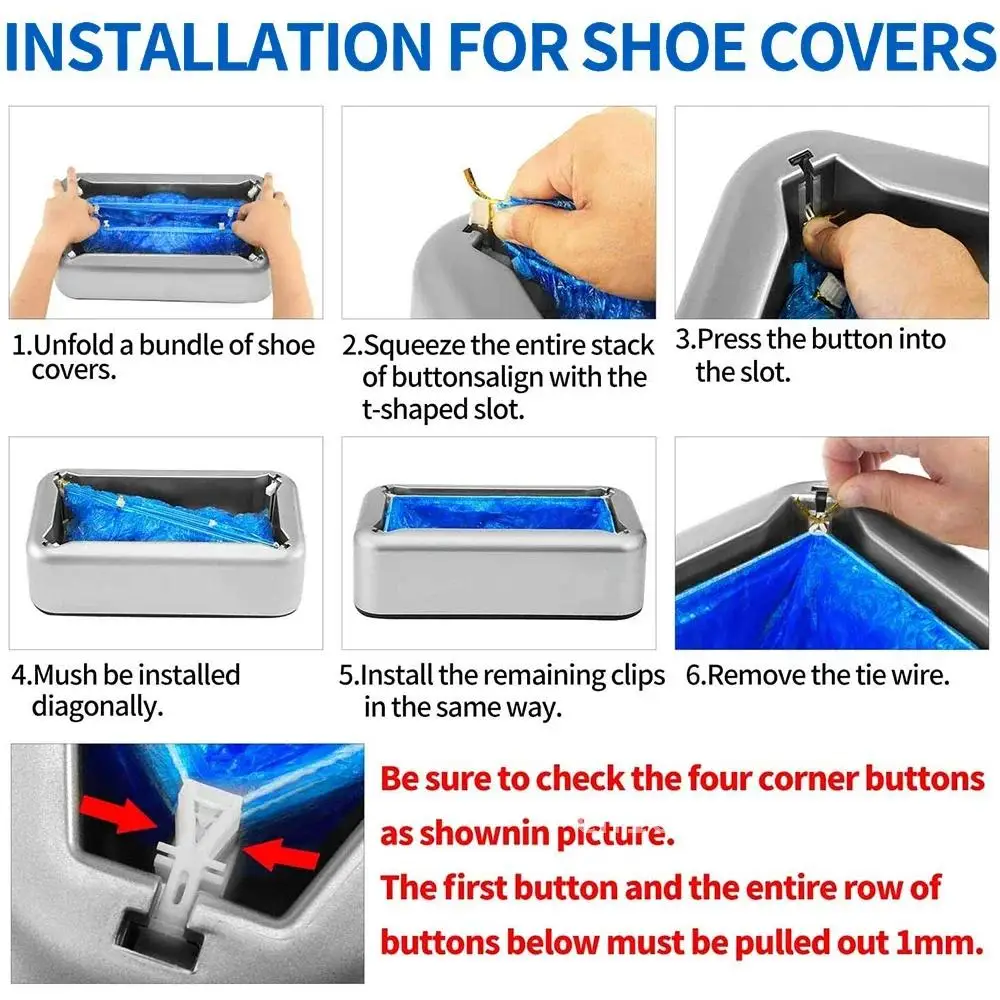 INSTALLATION FOR SHOE COVERS

1.Unfold a bundle of shoe covers.

2.Squeeze the entire stack of buttonsalign with the t-shaped slot.

3.Press the button into the slot.

4.Mush be installed diagonally.

5.Install the remaining clips in the same way.

6.Remove the tie wire.

Be sure to check the four corner buttons as shownin picture.
The first button and the entire row of buttons below must be pulled out 1mm.