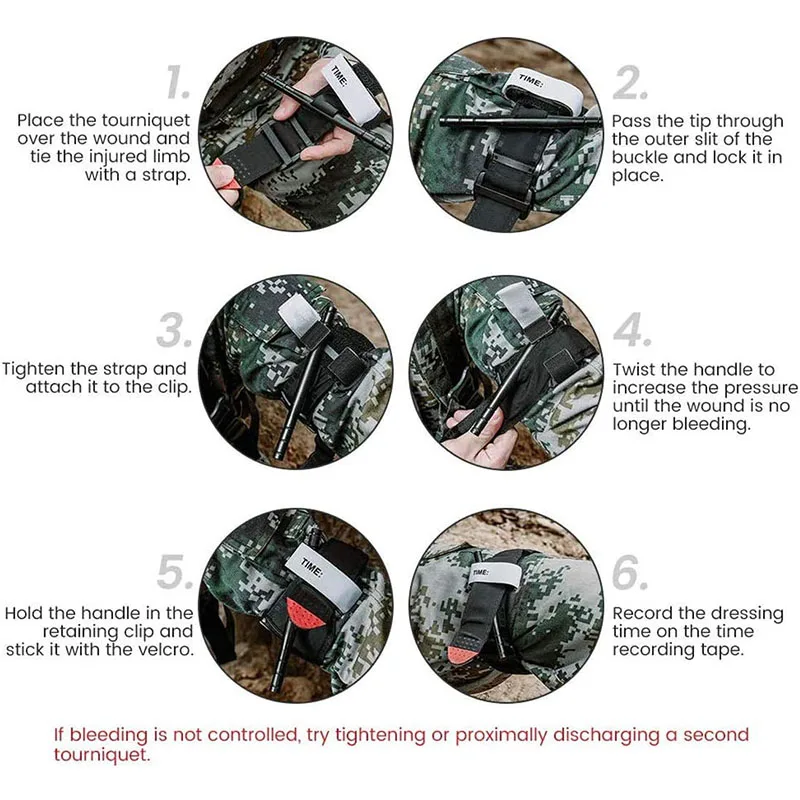 1.

Place the tourniquet over the wound and tie the injured limb with a strap.

TIME:

TIME:

2.

Pass the tip through the outer slit of the buckle and lock it in place.

3.

Tighten the strap and attach it to the clip.

4.

Twist the handle to increase the pressure until the wound is no longer bleeding.

5.

Hold the handle in the retaining clip and stick it with the velcro.

TIME:

TIME:

6.

Record the dressing time on the time recording tape.

If bleeding is not controlled, try tightening or proximally discharging a second tourniquet.