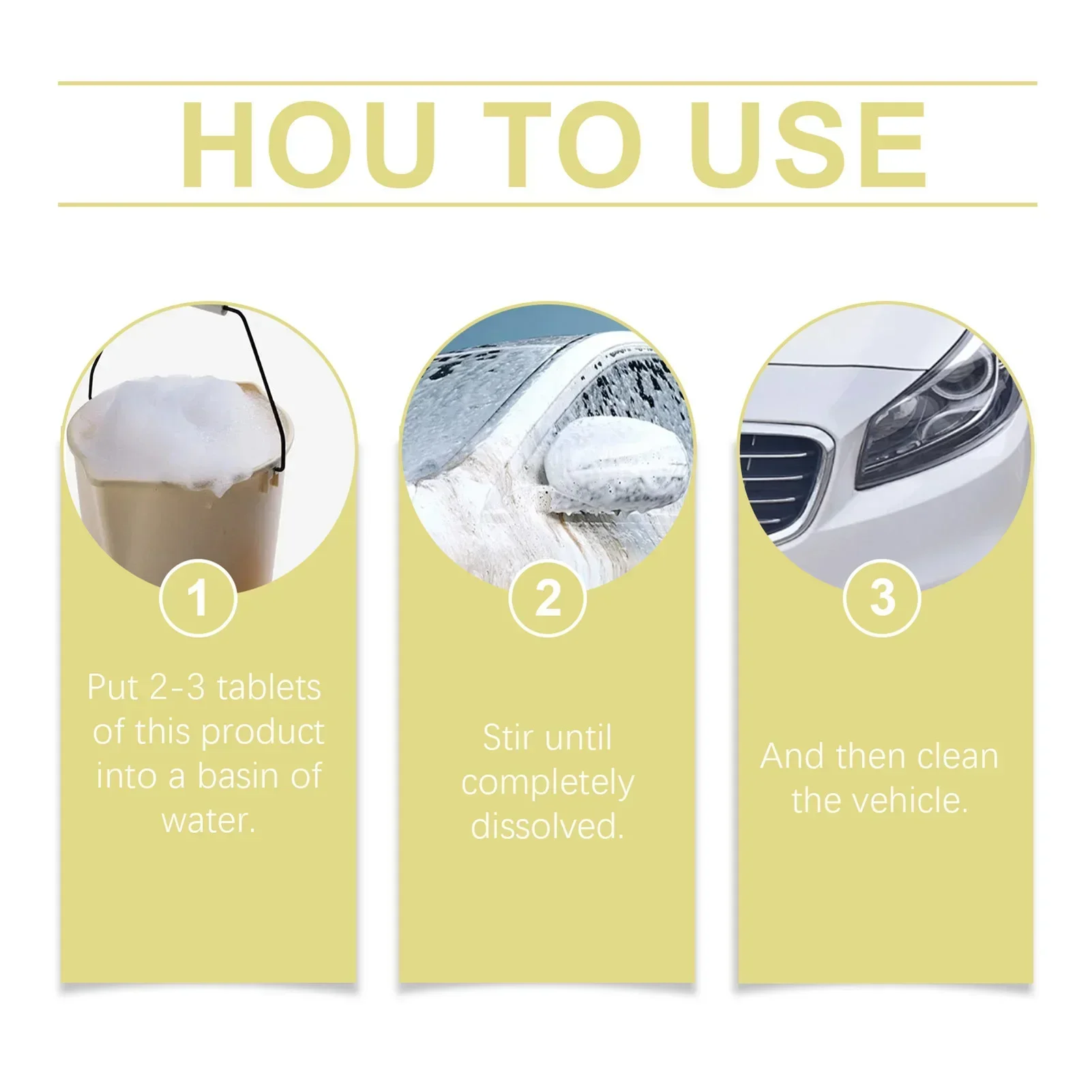 HOU TO USE

1

Put 2-3 tablets of this product into a basin of water.

2

Stir until completely dissolved.

3

And then clean the vehicle.